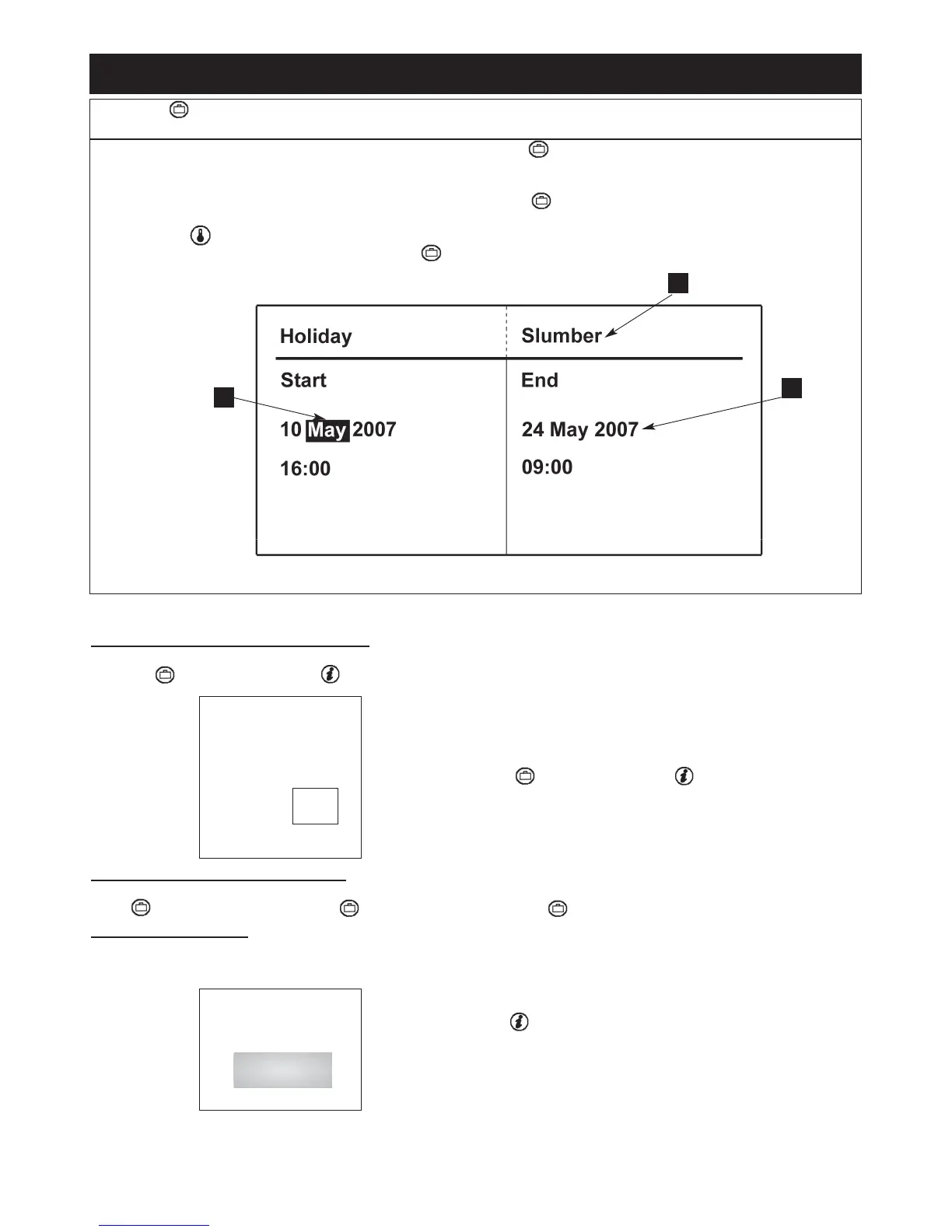 Holiday

Slumber

Start

End

10 May 2007

24 May 2007

16:00

09:00