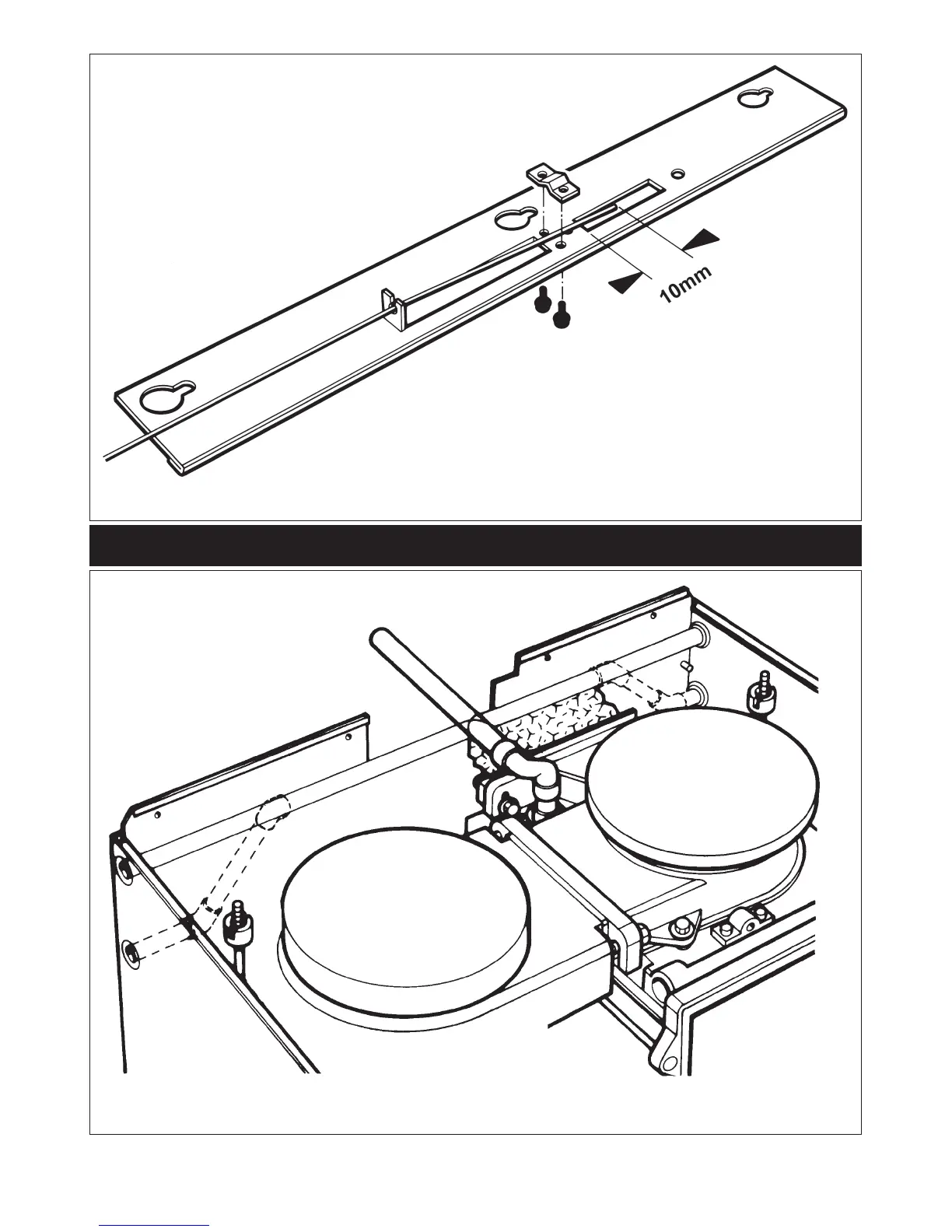 10mm