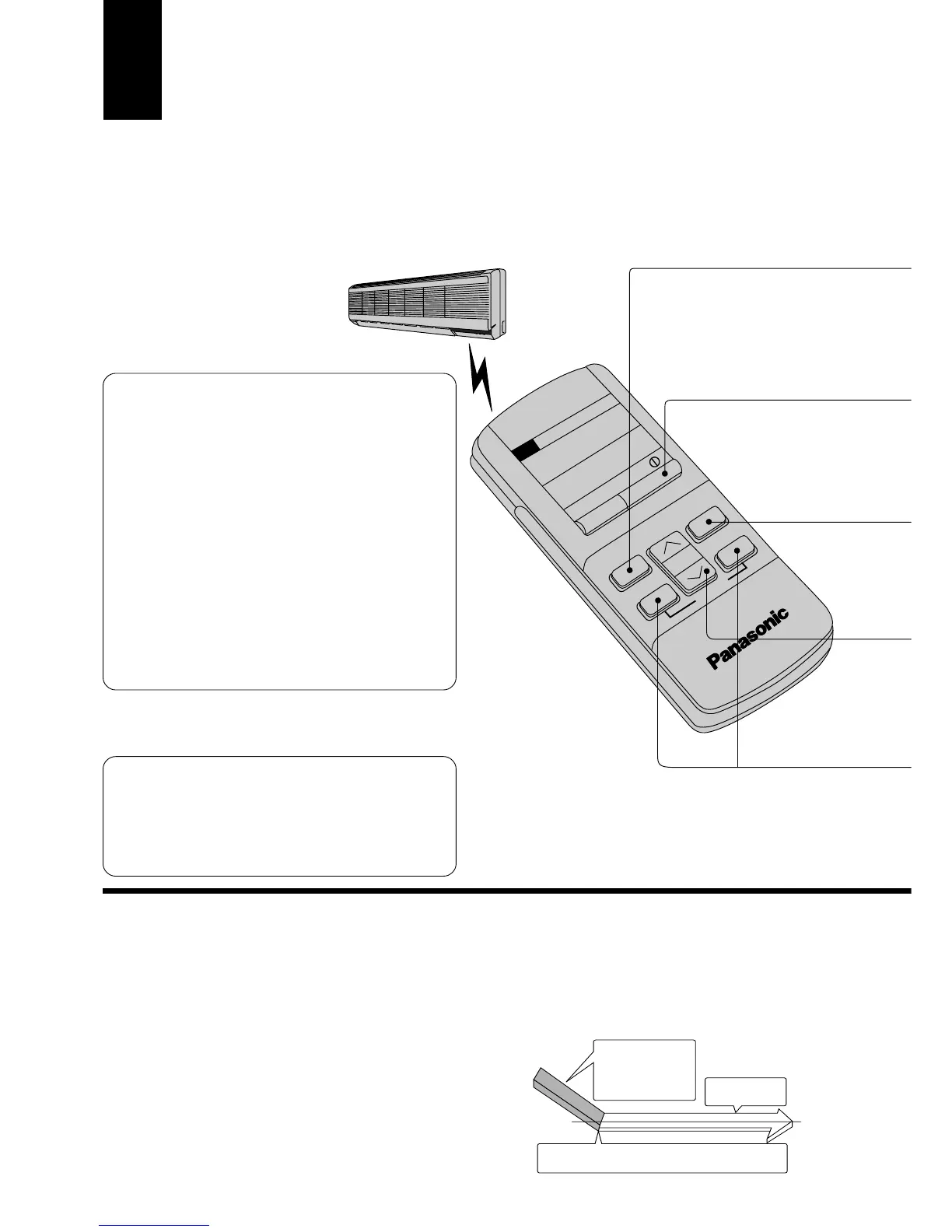 Panasonic