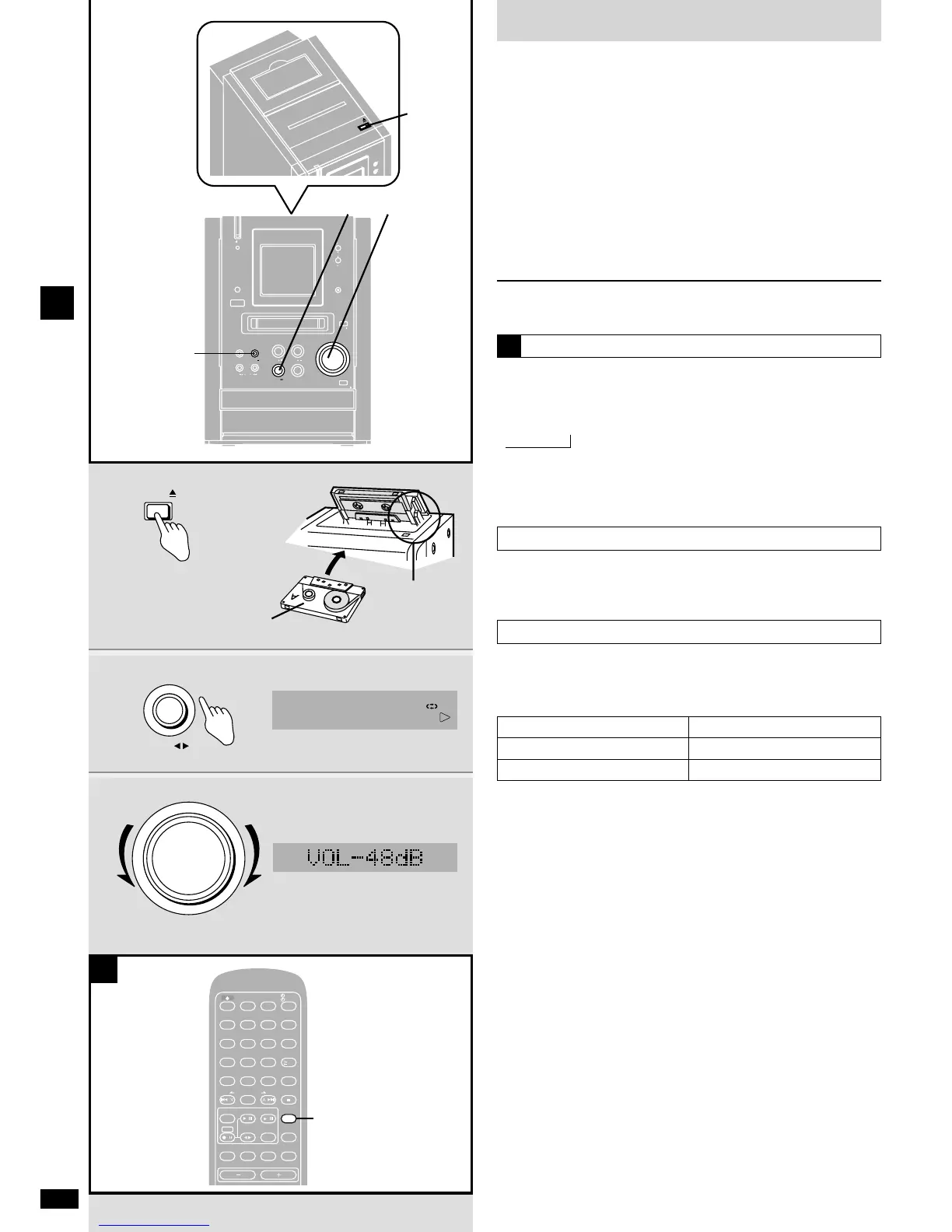 VOL-48dB