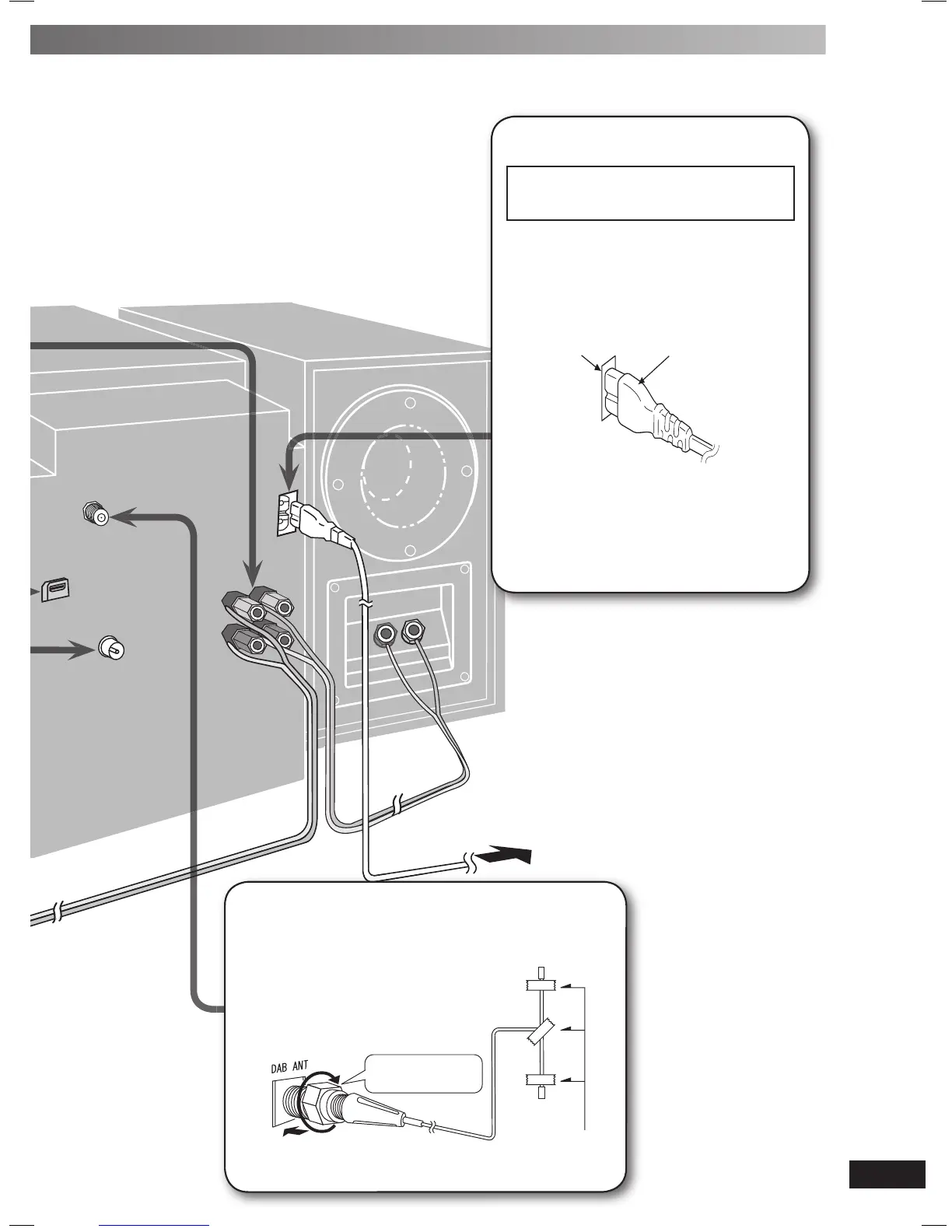 DAB ANT