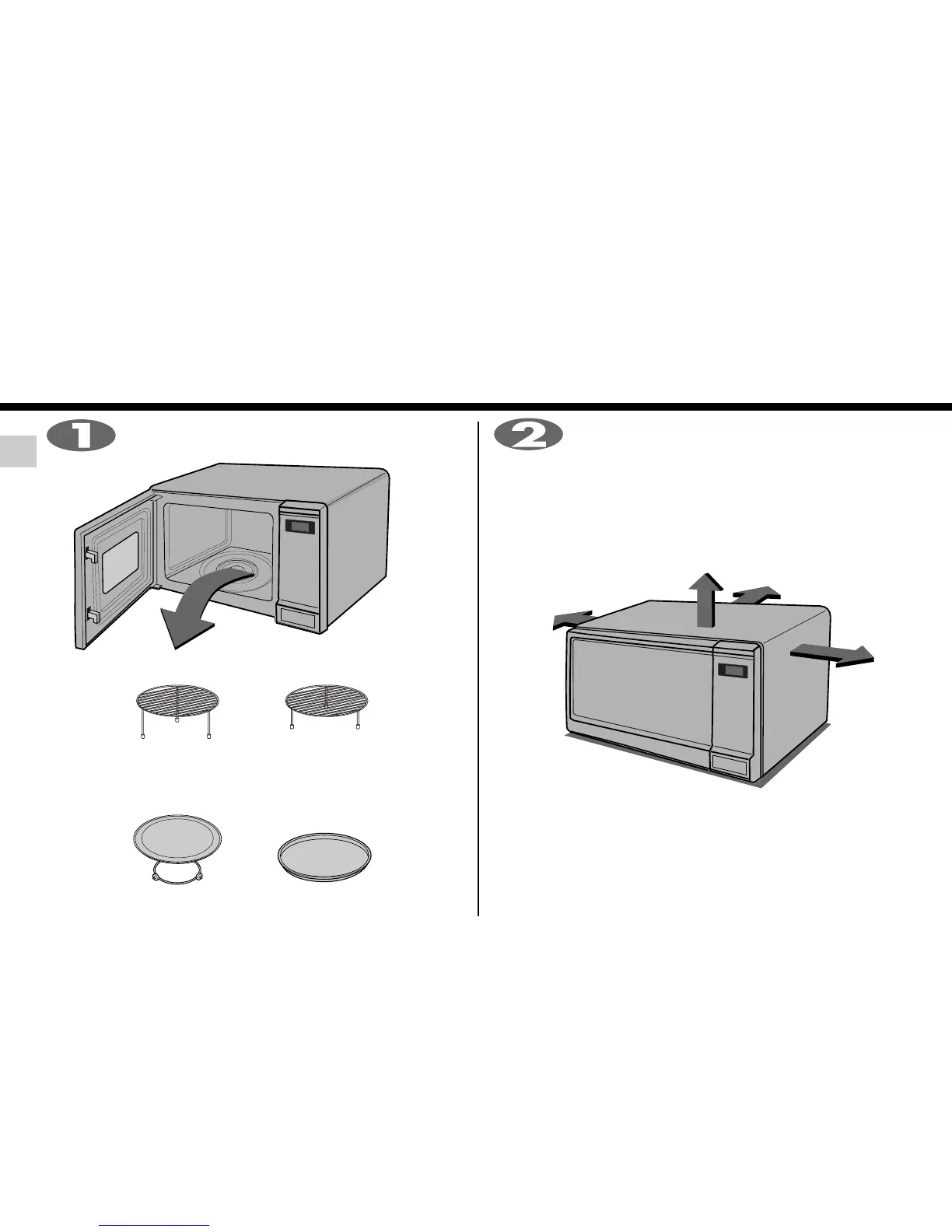 1

2