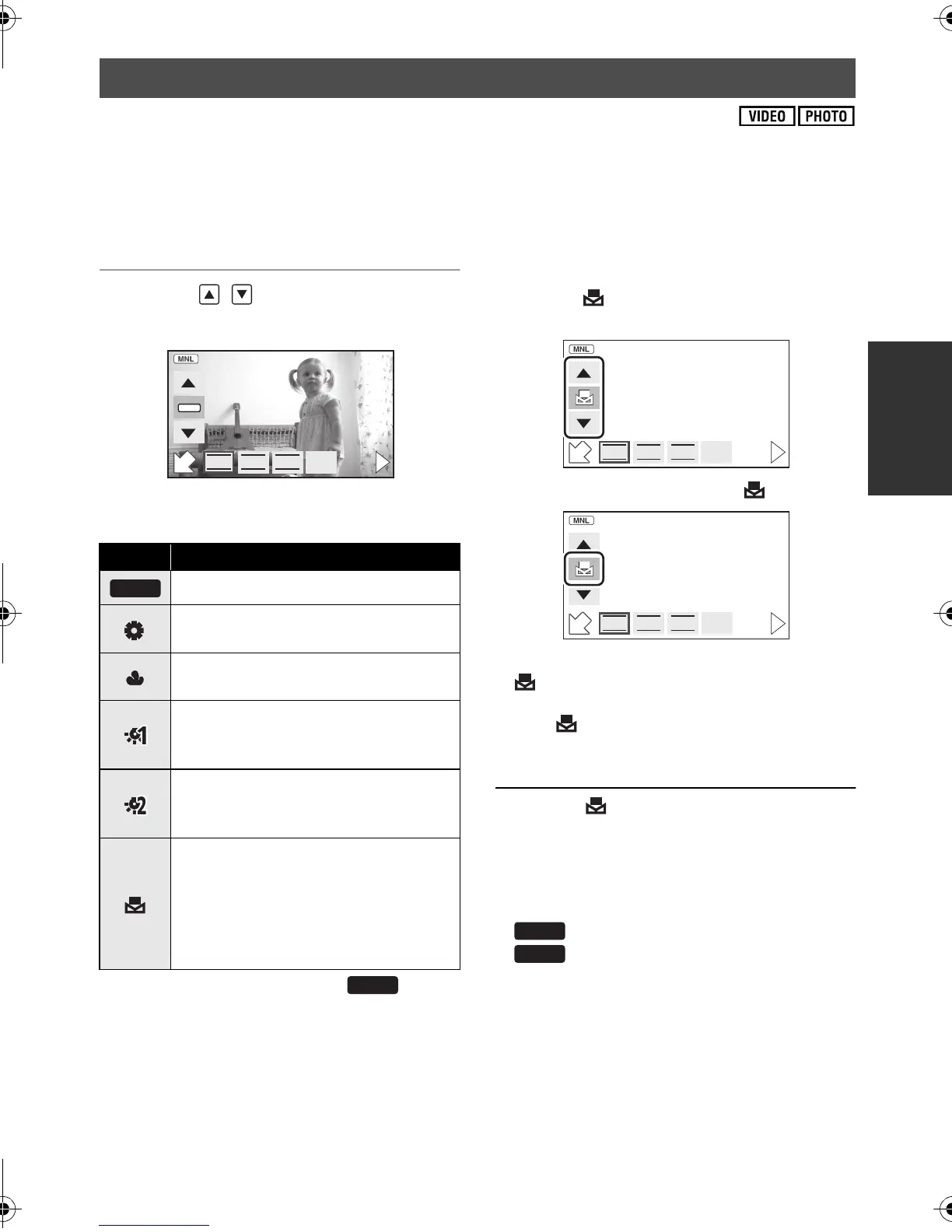 VIDEO PHOTO

MNL

MNL

MNL