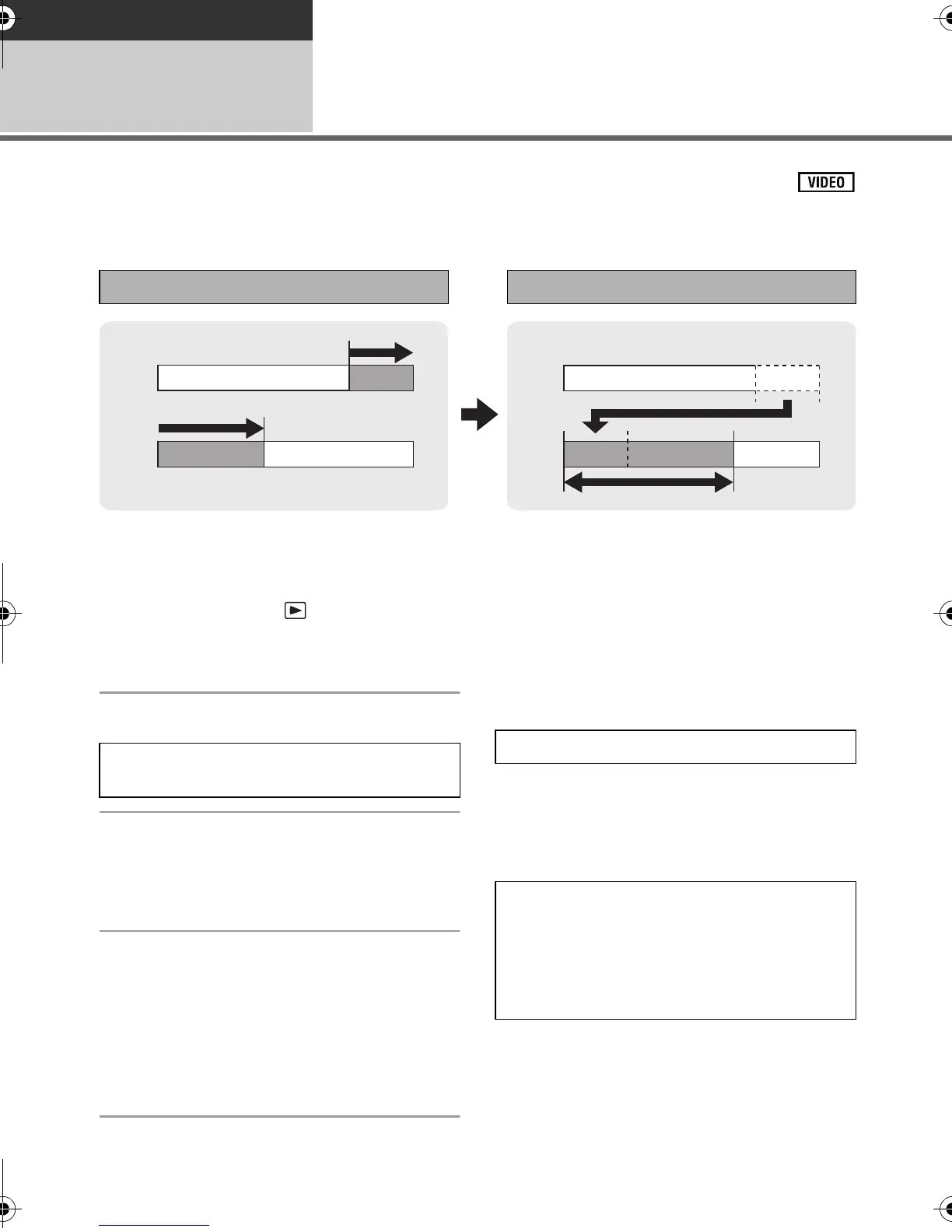 VIDEO