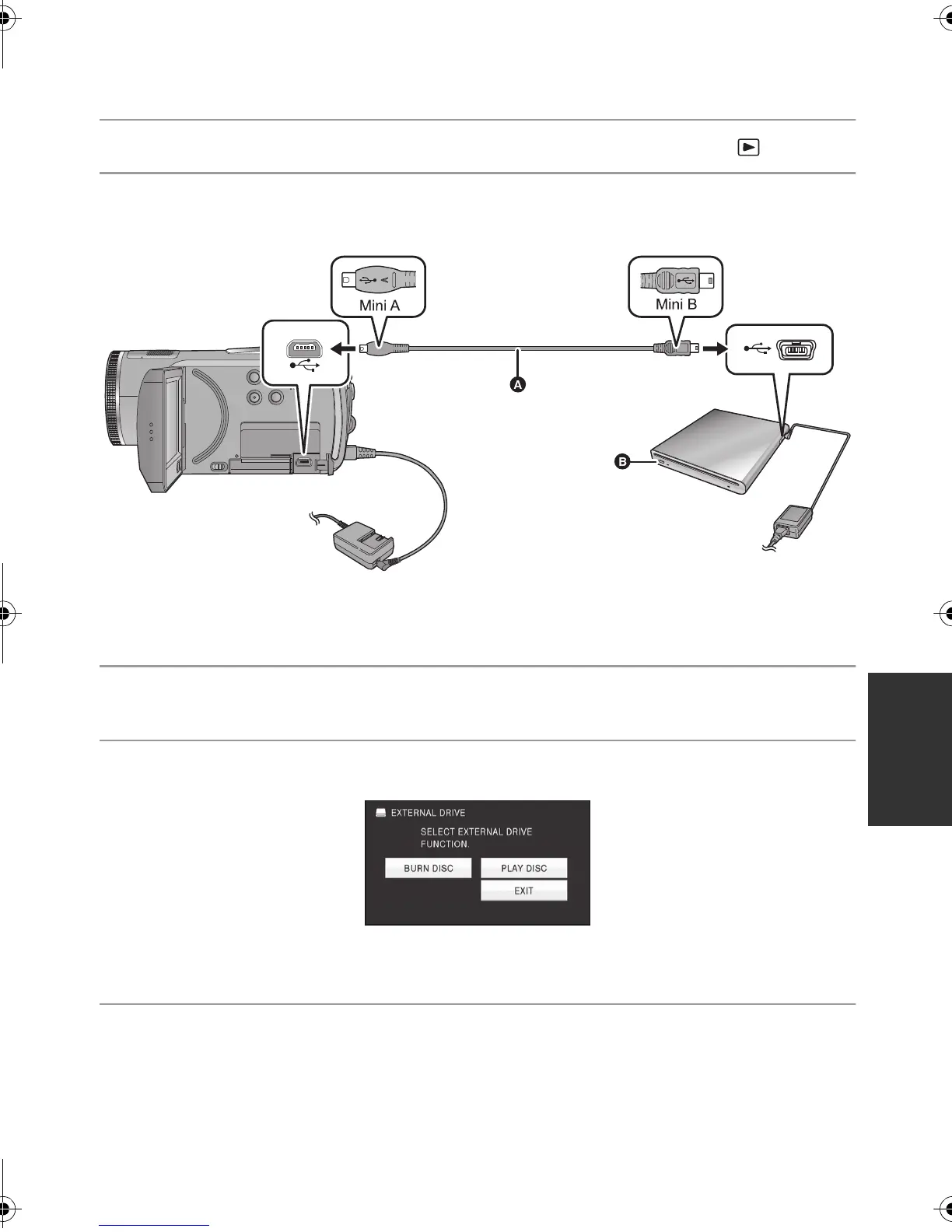 Mini A

Mini B

A

B

EXTERNAL DRIVE

SELECT EXTERNAL DRIVE FUNCTION.

BURN DISC

PLAY DISC

EXIT