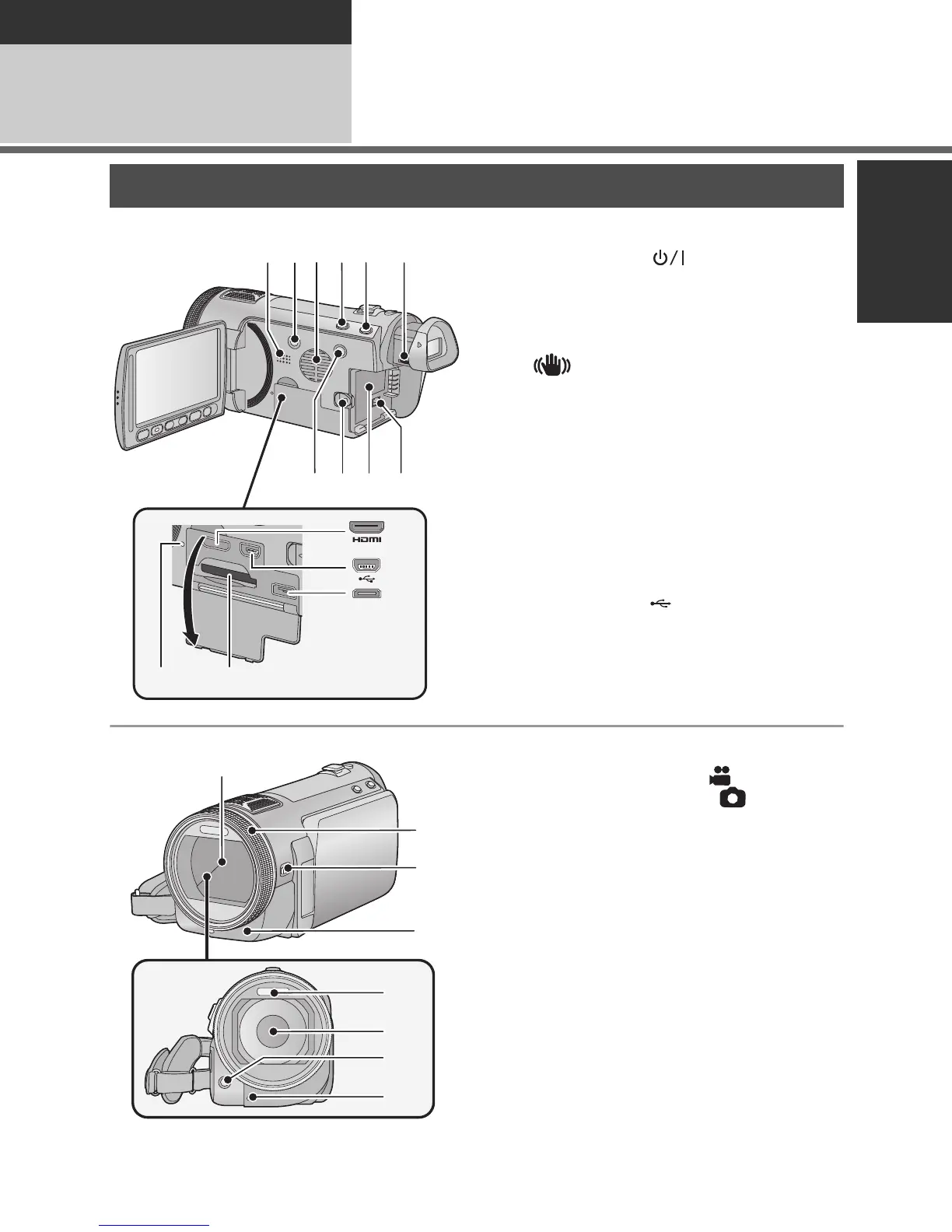 HDMI