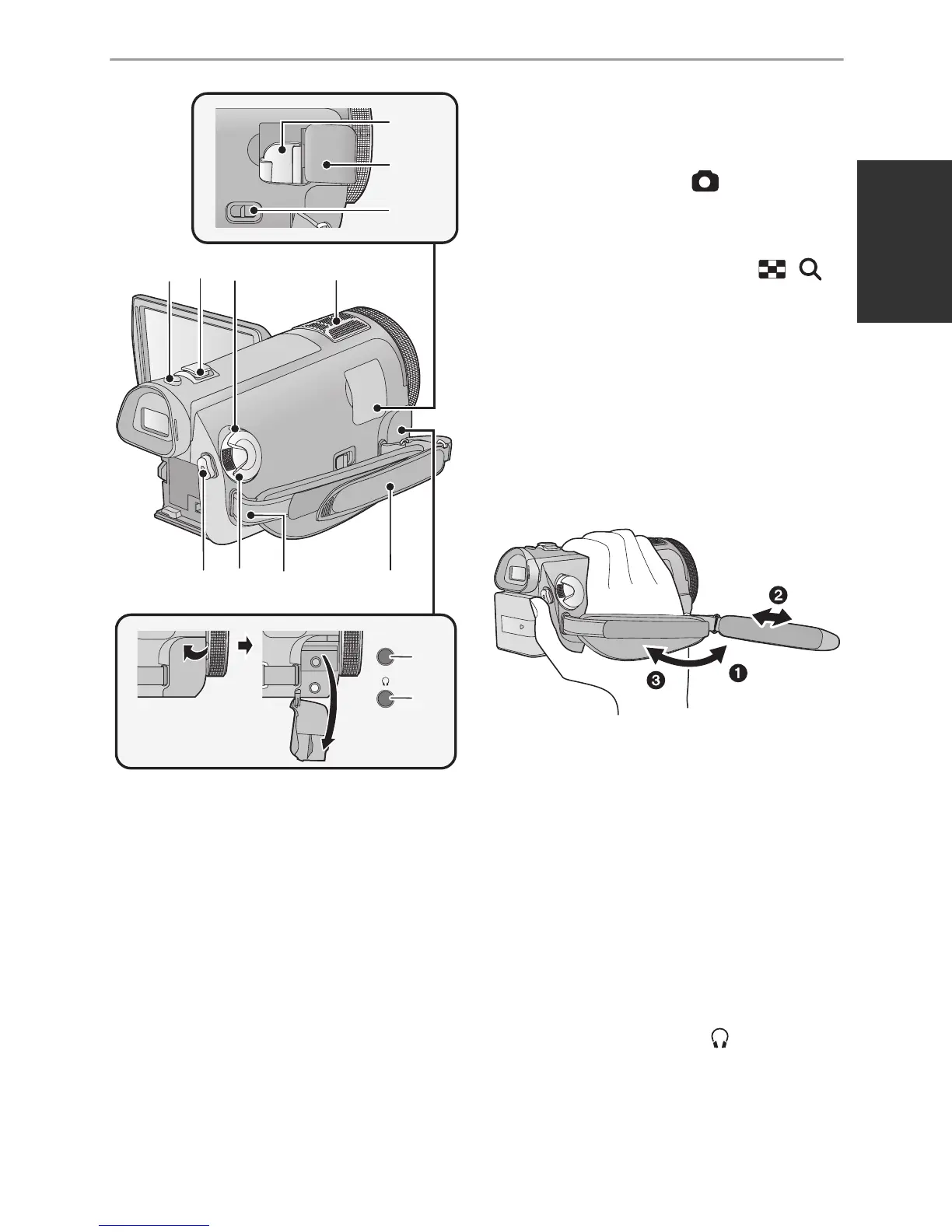 ❷

❸

❶