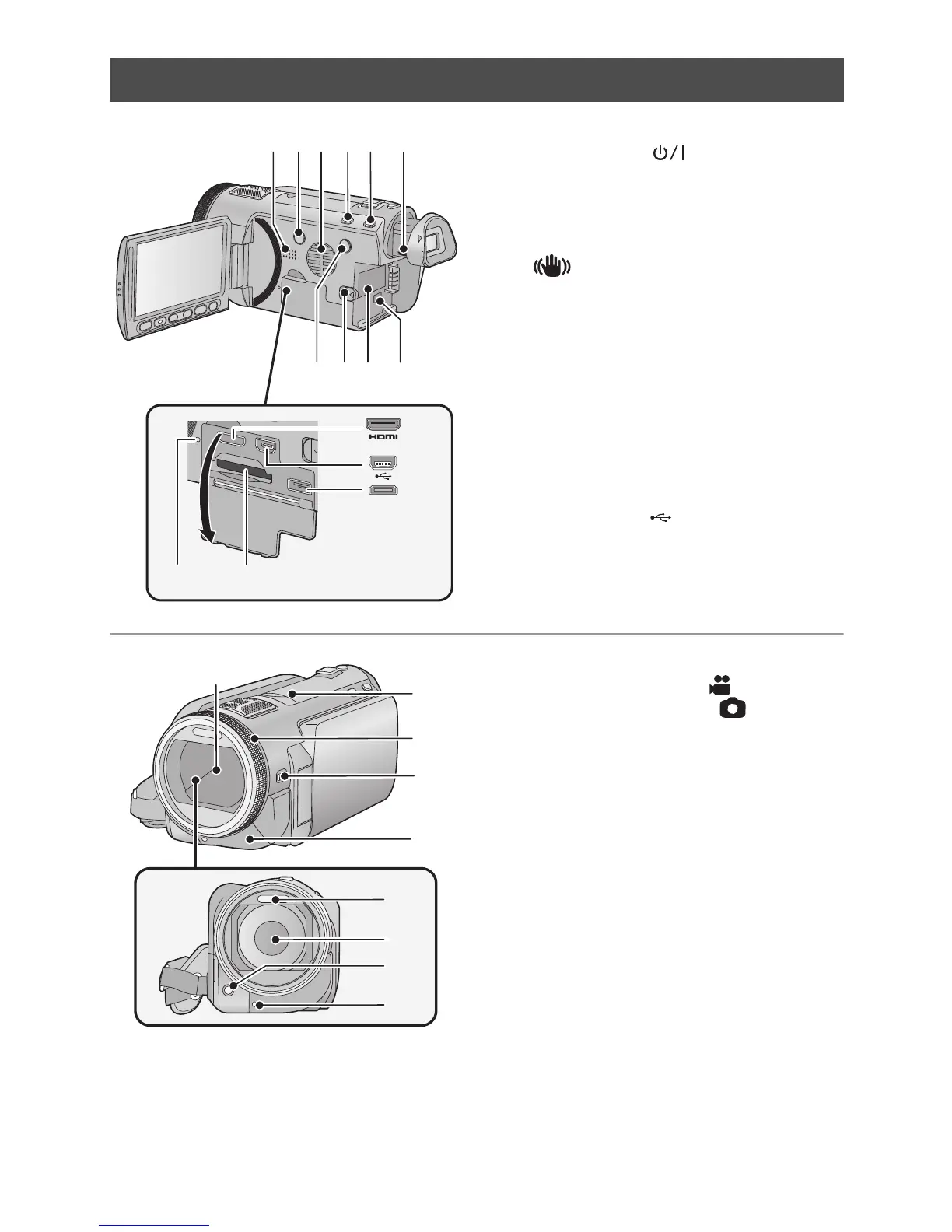 HDMI