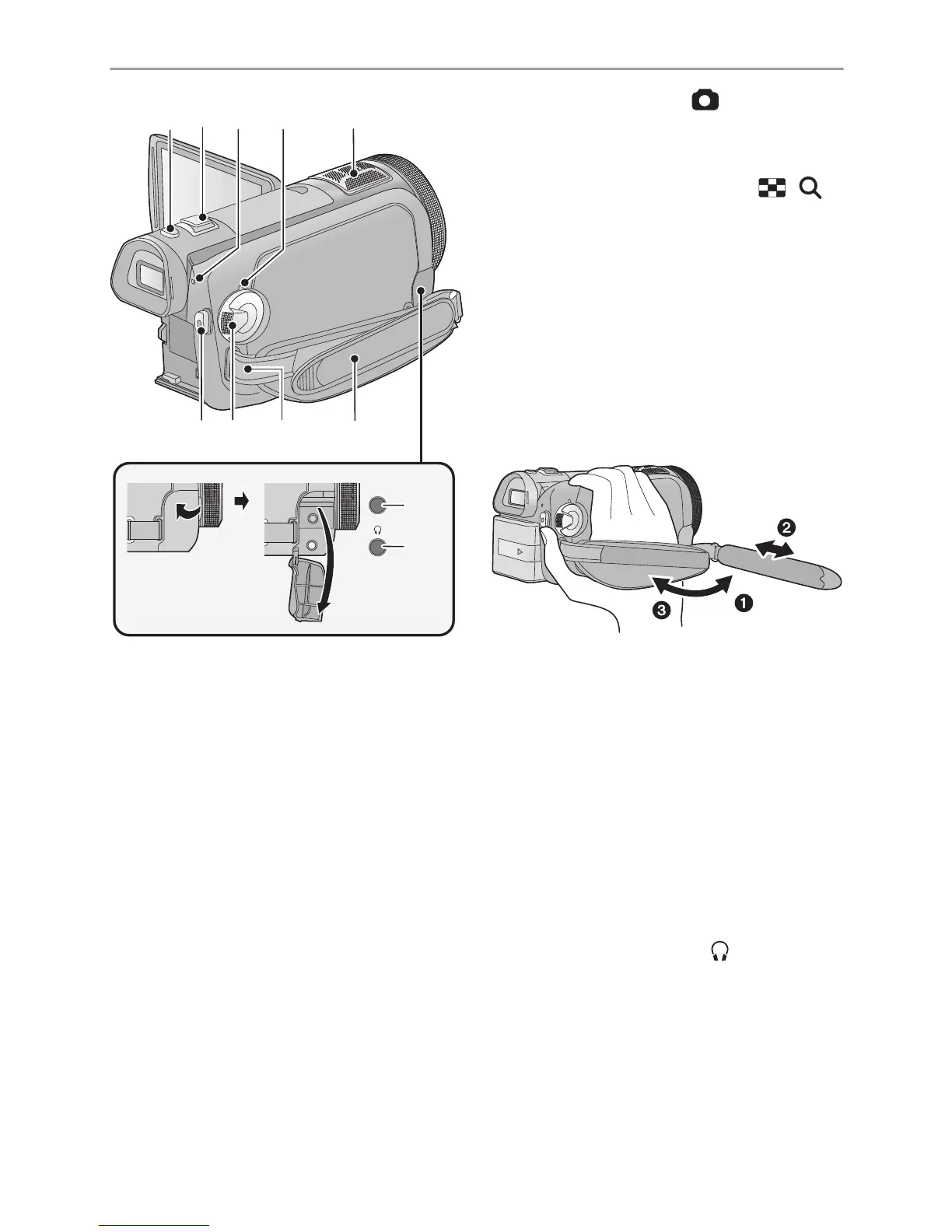 ❷

❸

❶