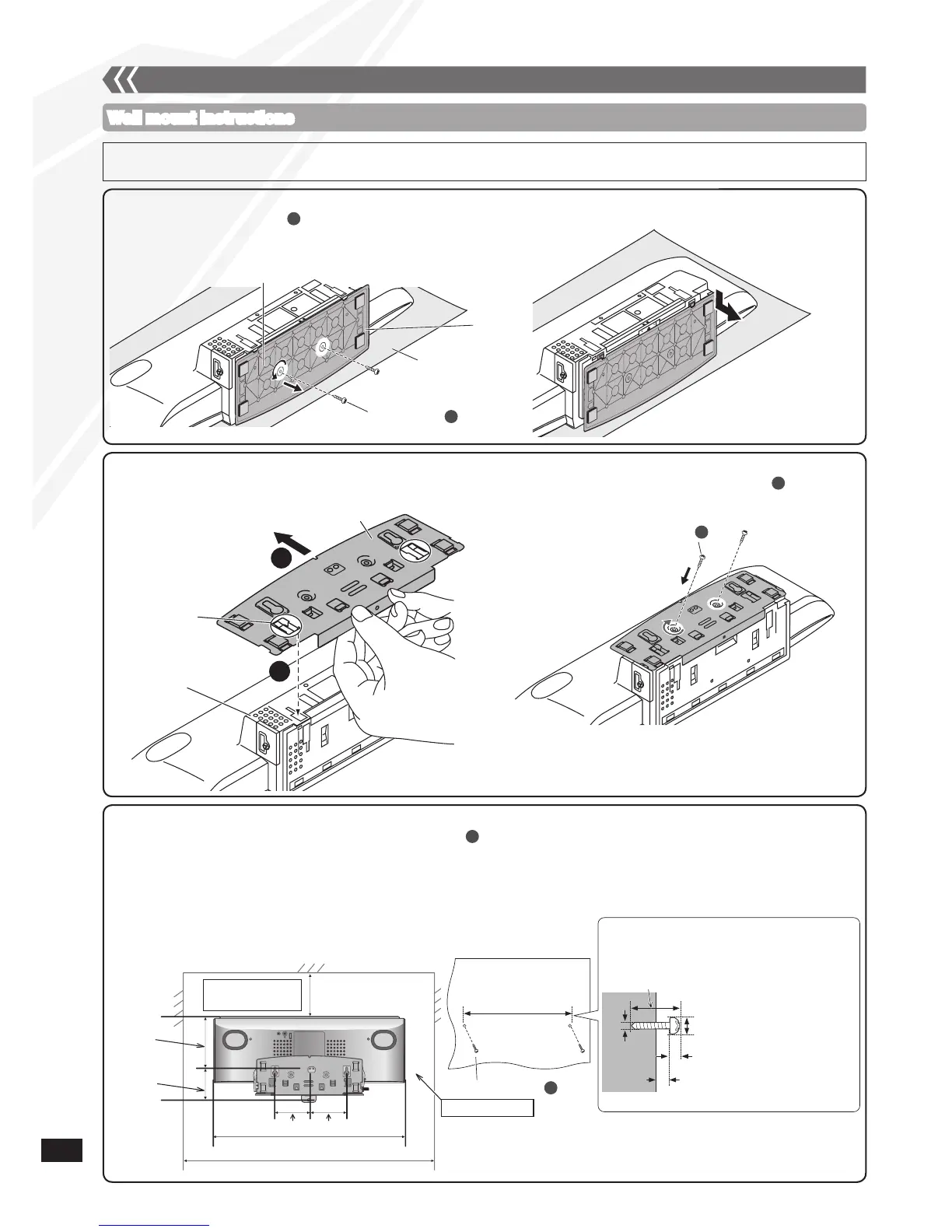 Wall mount instructions