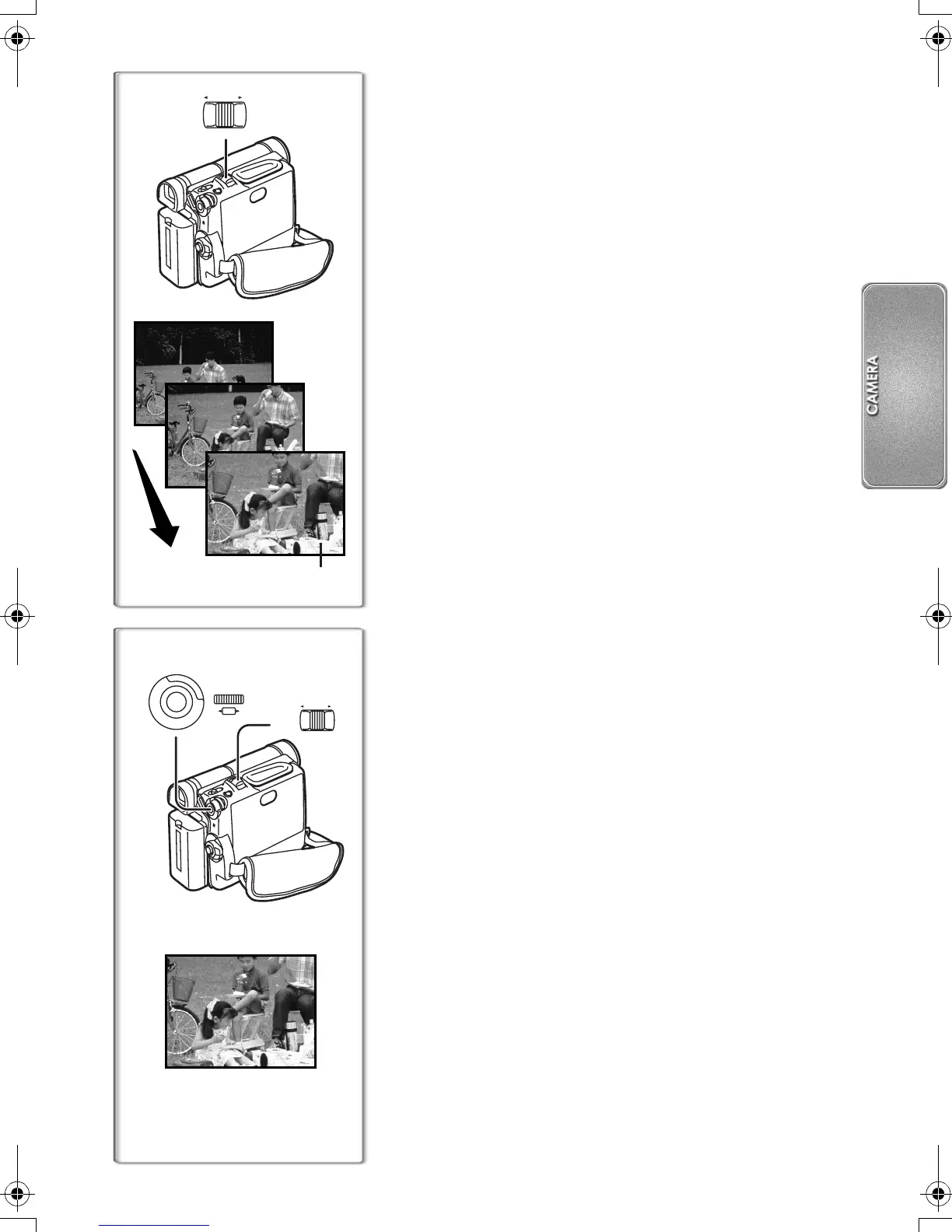 CAMERA