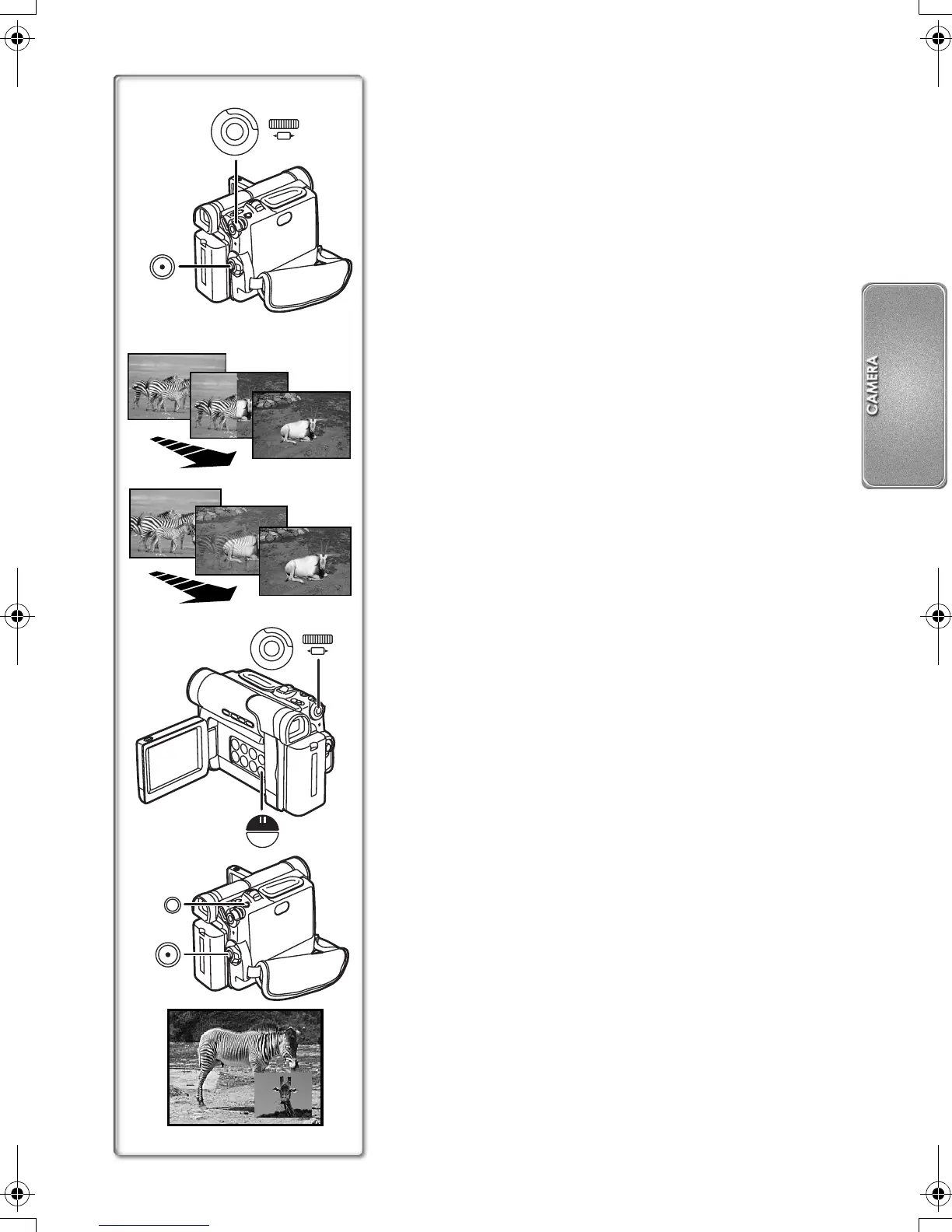 CAMERA