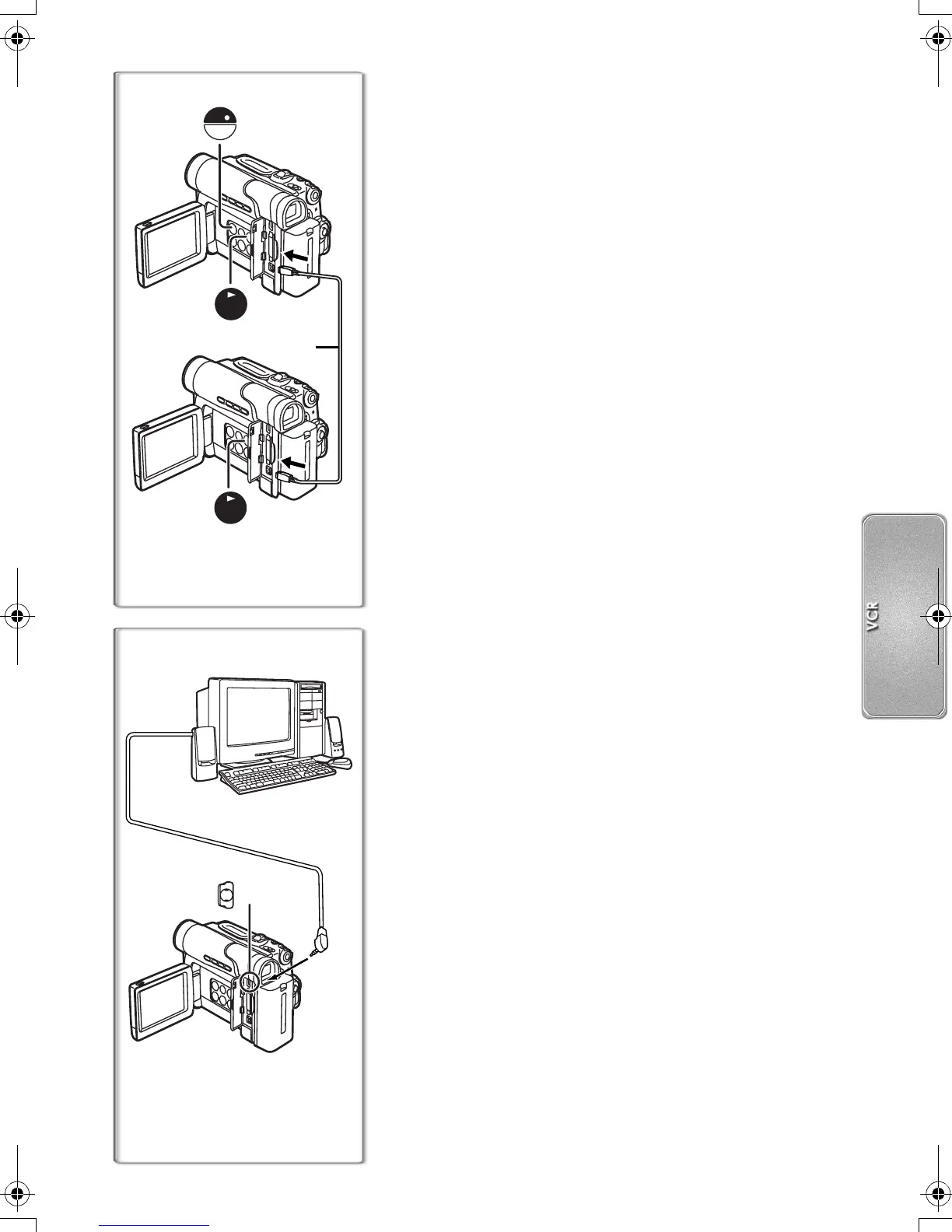 VCR