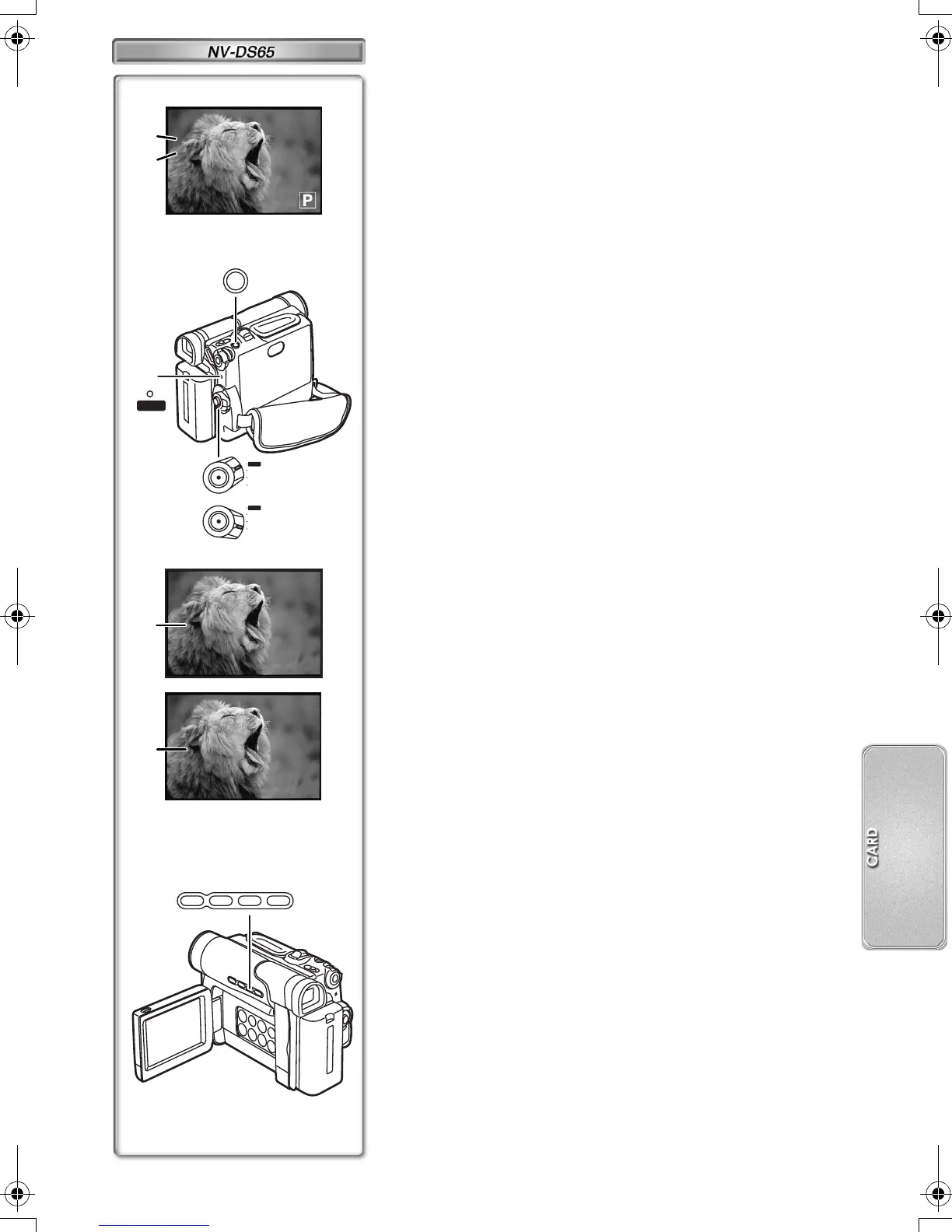 NV-DS65

P

CARD