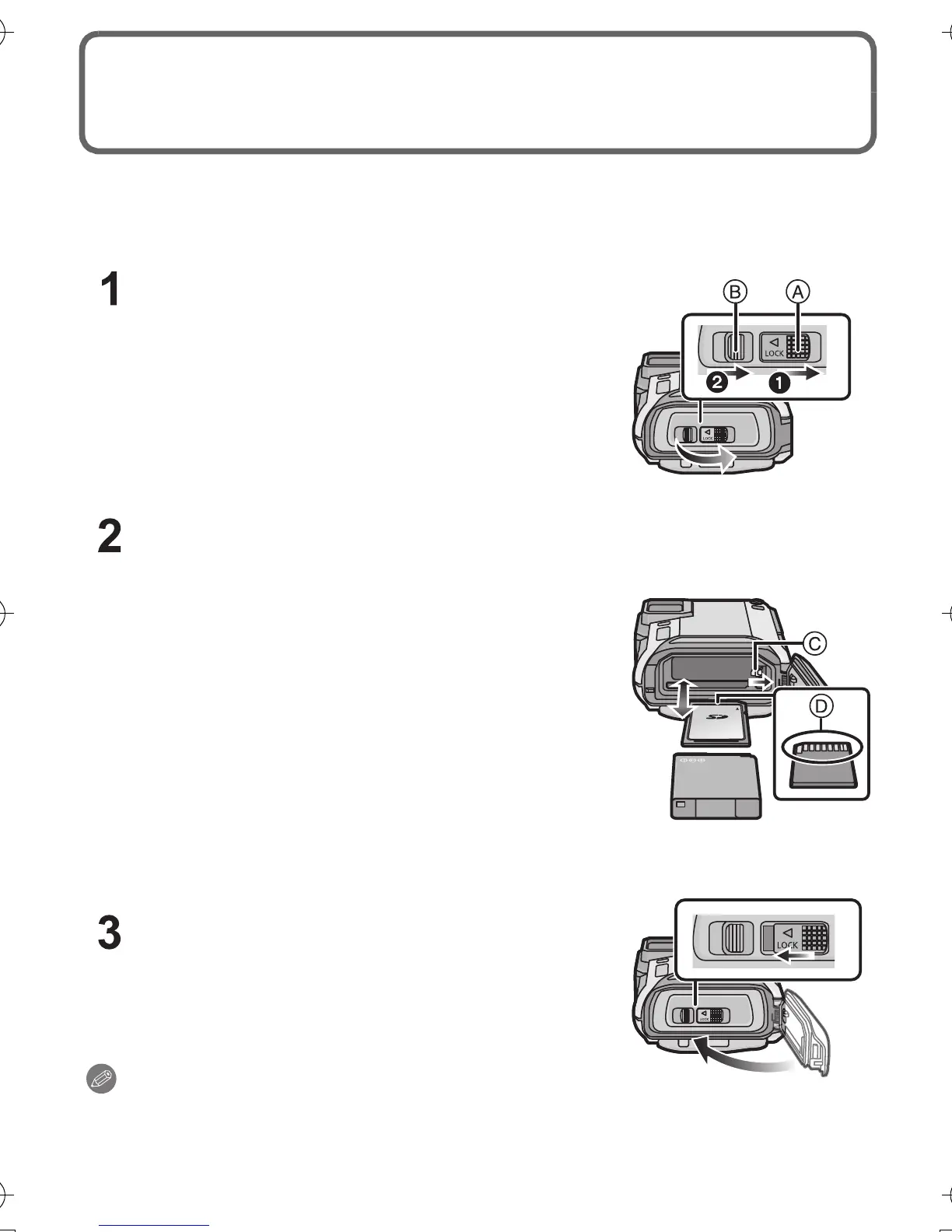 1

B A

LOCK

2 1

LOCK

2

C

D

3

LOCK

LOCK