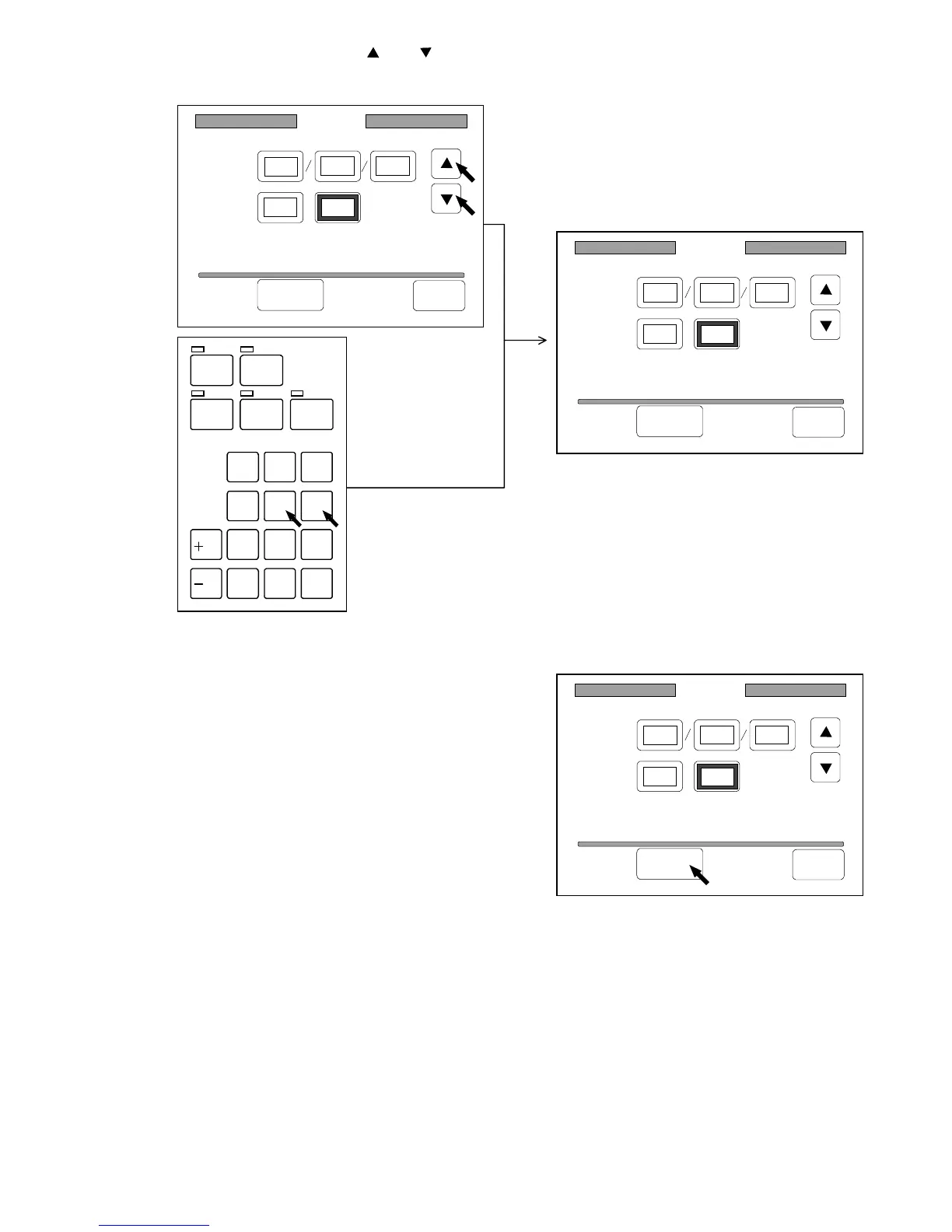 ▲ ▼

/ /

▲

▼

/ /

▲

▼

+

−

/ /

▲

▼