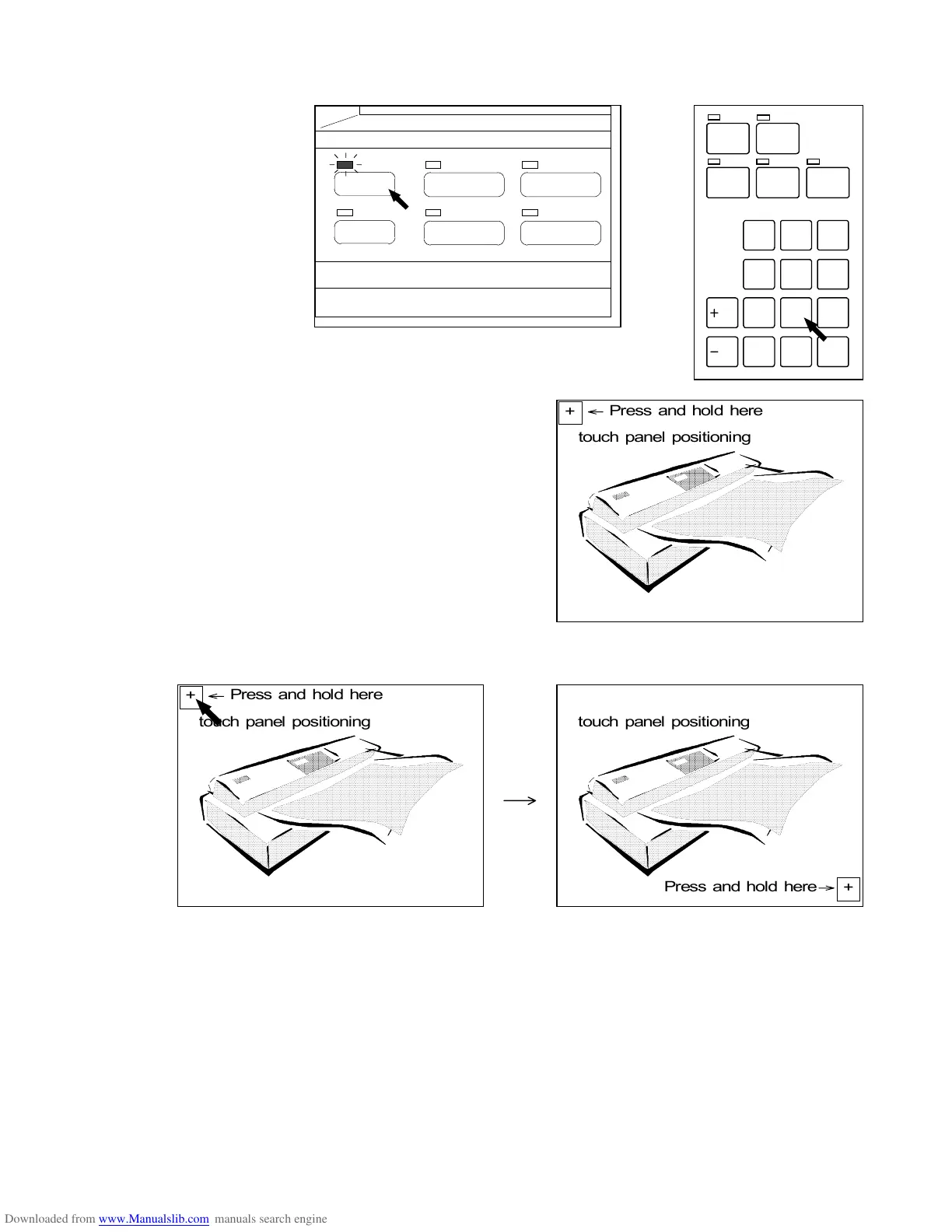 +

−

+ ← Press and hold here

touch panel positioning

+ ← Press and hold here

touch panel positioning

→

touch panel positioning

Press and hold here → +

Downloaded from www.Manualslib.com manuals search engine