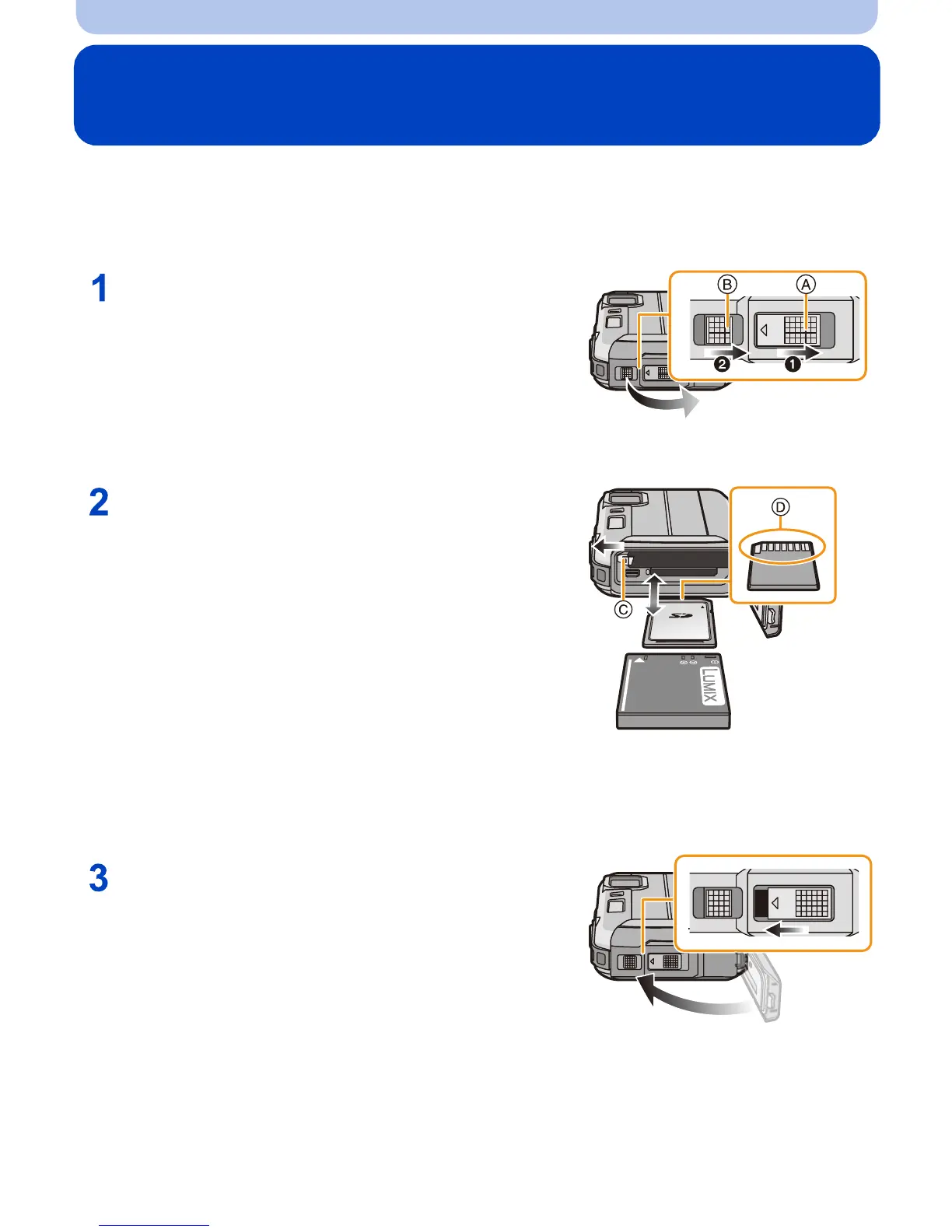 1

B A

2 1

2

D

C

LUMIX

3