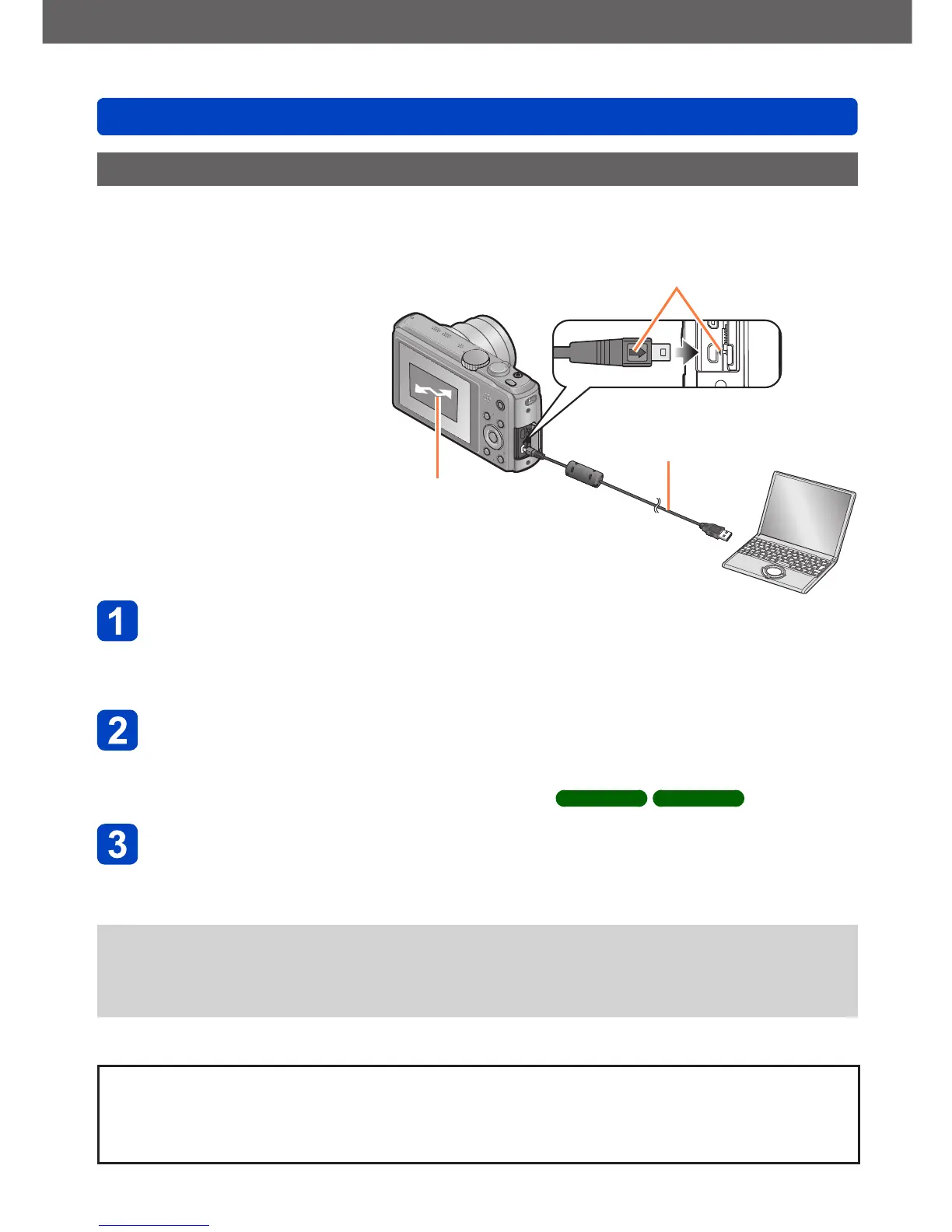 1

2

3