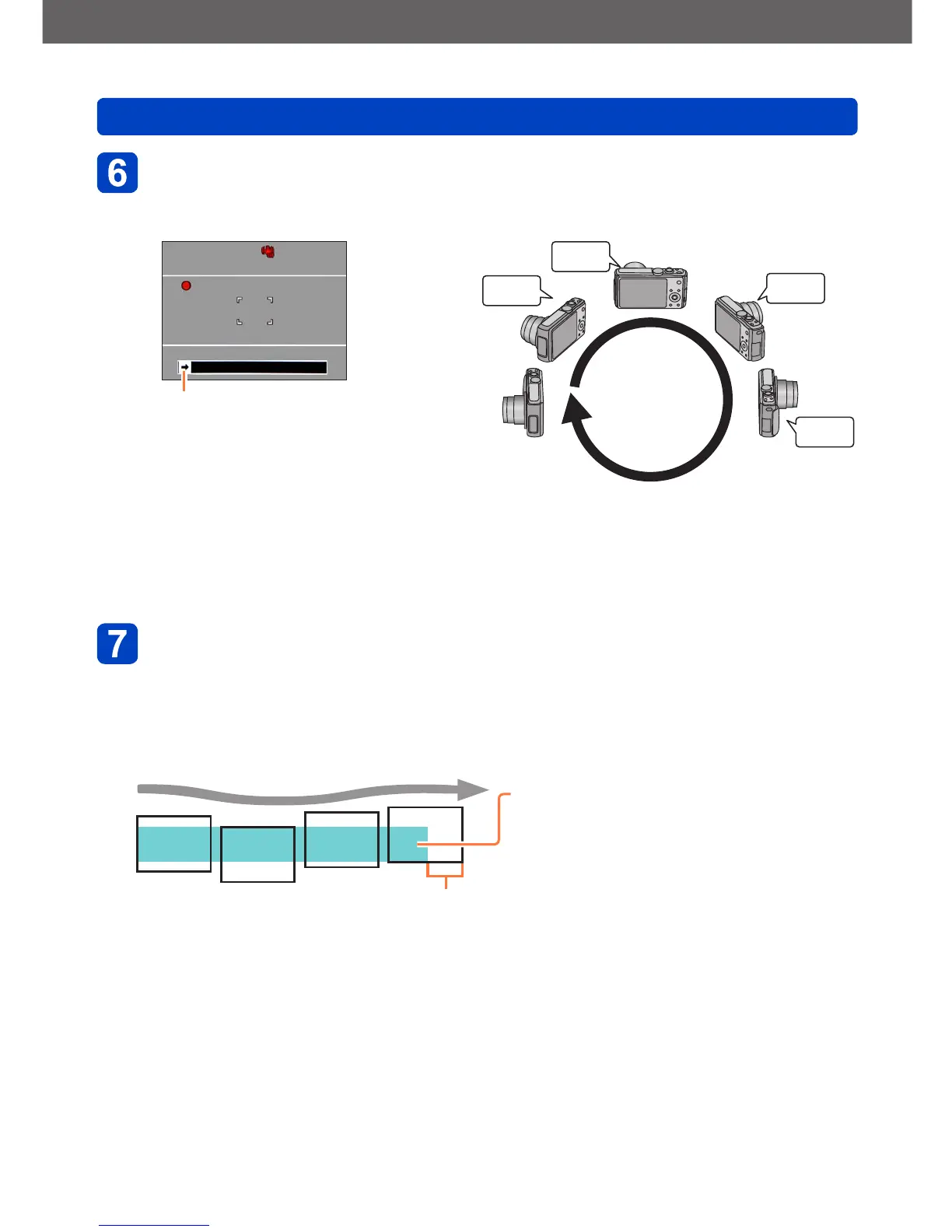 6

7