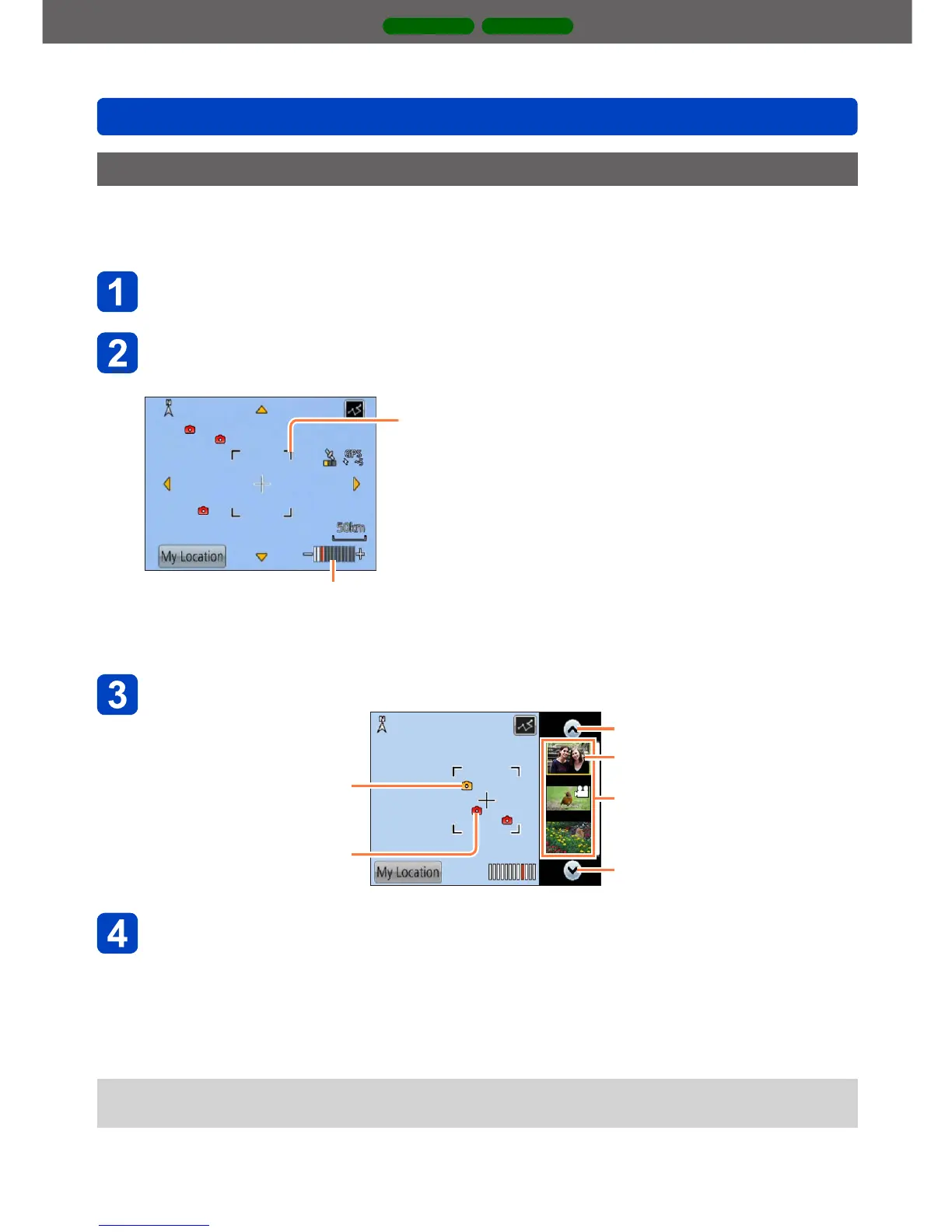 1

2

GPS

50km

My Location

3

My Location

4