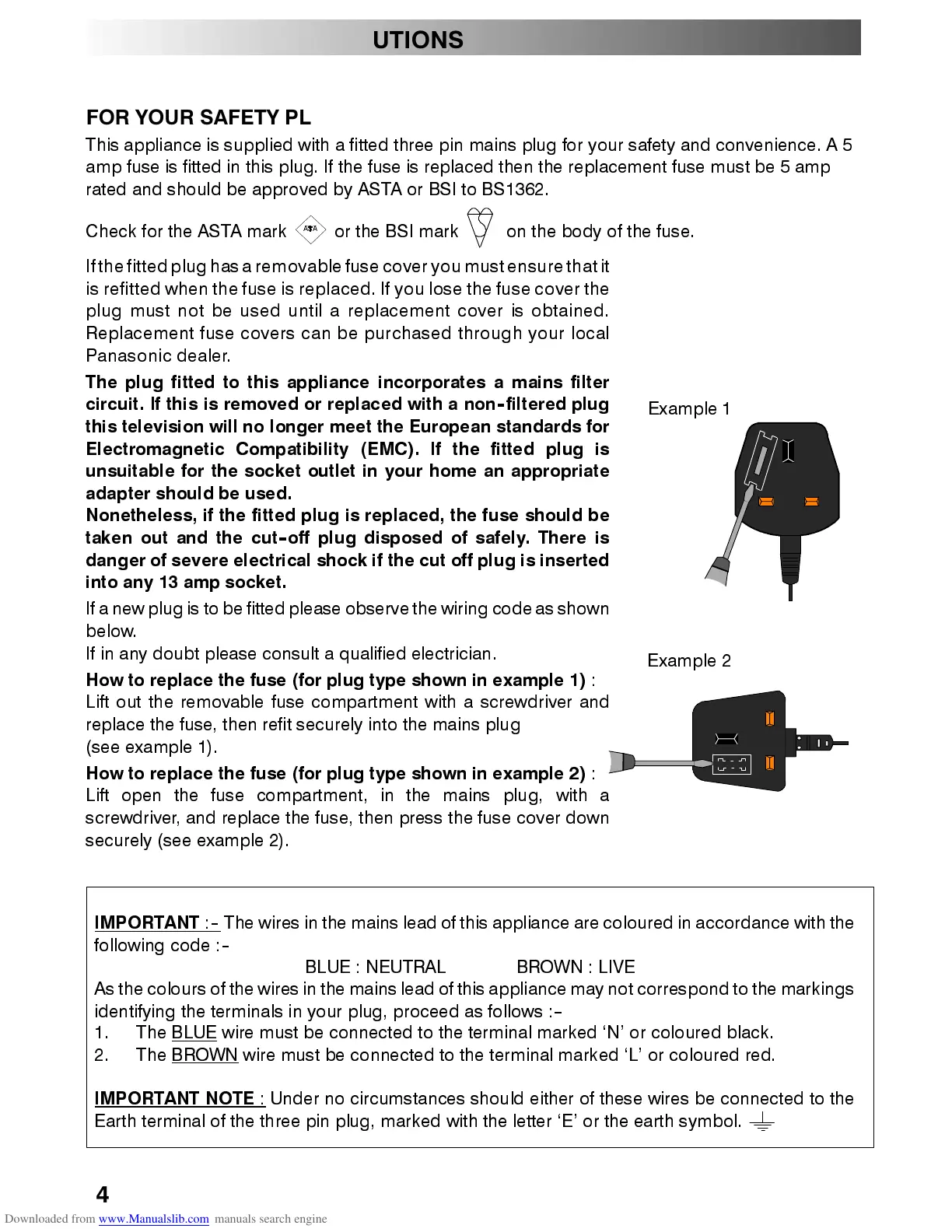 UTIONS

FOR YOUR SAFETY PL

This appliance is supplied with a fitted three pin mains plug for your safety and convenience. A 5 amp fuse is fitted in this plug. If the fuse is replaced then the replacement fuse must be 5 amp rated and should be approved by ASTA or BSI to BS1362.

Check for the ASTA mark ASTA or the BSI mark on the body of the fuse.

If the fitted plug has a removable fuse cover you must ensure that it is refitted when the fuse is replaced. If you lose the fuse cover the plug must not be used until a replacement cover is obtained. Replacement fuse covers can be purchased through your local Panasonic dealer.

The plug fitted to this appliance incorporates a mains filter circuit. If this is removed or replaced with a non-filtered plug this television will no longer meet the European standards for Electromagnetic Compatibility (EMC). If the fitted plug is unsuitable for the socket outlet in your home an appropriate adapter should be used.
Nonetheless, if the fitted plug is replaced, the fuse should be taken out and the cut-off plug disposed of safely. There is danger of severe electrical shock if the cut off plug is inserted into any 13 amp socket.

If a new plug is to be fitted please observe the wiring code as shown below.
If in any doubt please consult a qualified electrician.

How to replace the fuse (for plug type shown in example 1) : Lift out the removable fuse compartment with a screwdriver and replace the fuse, then refit securely into the mains plug (see example 1).

How to replace the fuse (for plug type shown in example 2) : Lift open the fuse compartment, in the mains plug, with a screwdriver, and replace the fuse, then press the fuse cover down securely (see example 2).

Example 1

Example 2

IMPORTANT :- The wires in the mains lead of this appliance are coloured in accordance with the following code :-
BLUE : NEUTRAL BROWN : LIVE
As the colours of the wires in the mains lead of this appliance may not correspond to the markings identifying the terminals in your plug, proceed as follows :-
1. The BLUE wire must be connected to the terminal marked ‘N’ or coloured black.
2. The BROWN wire must be connected to the terminal marked ‘L’ or coloured red.

IMPORTANT NOTE : Under no circumstances should either of these wires be connected to the Earth terminal of the three pin plug, marked with the letter ‘E’ or the earth symbol.

4

Downloaded from www.Manualslib.com manuals search engine