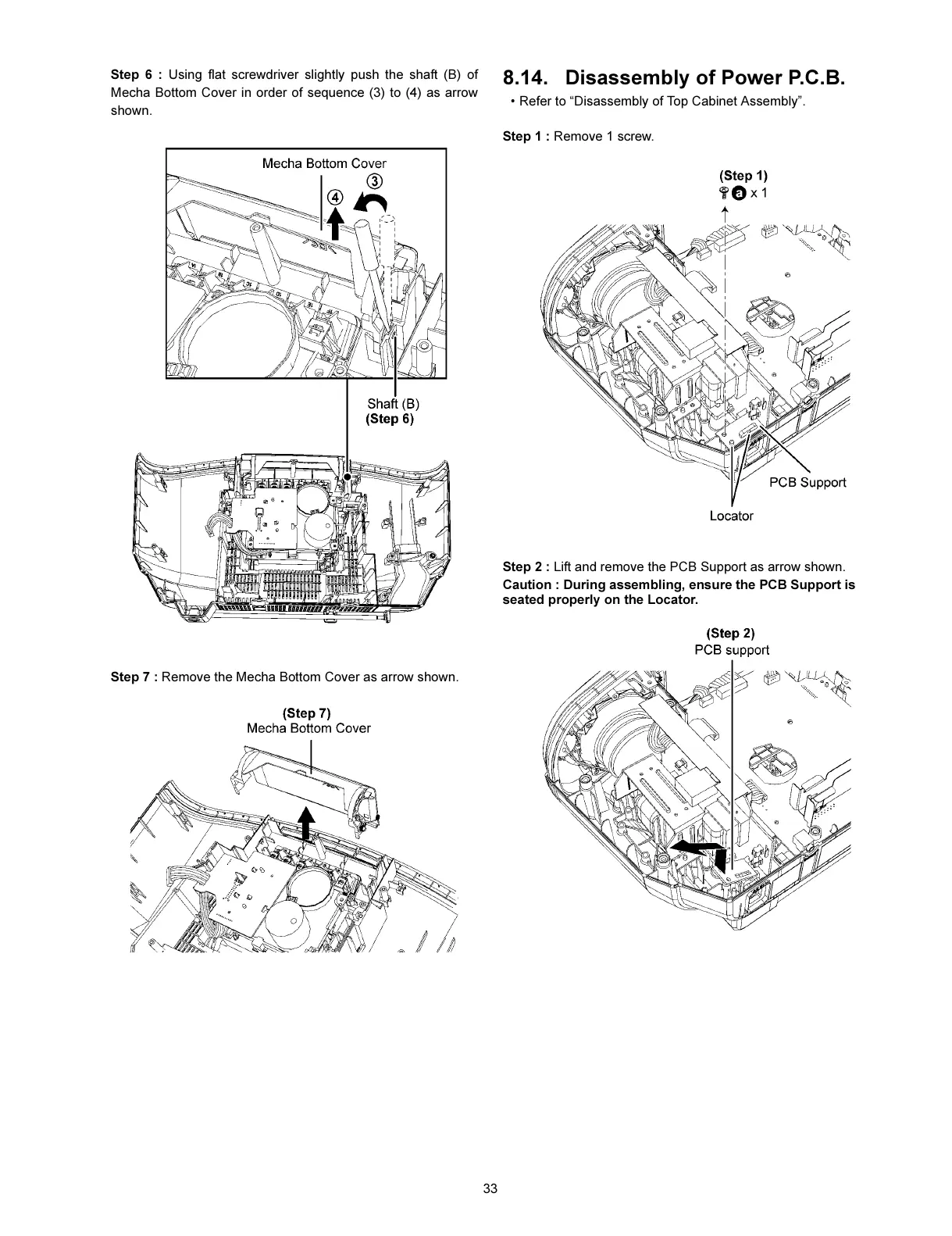 Step 6 : Using flat screwdriver slightly push the shaft (B) of Mecha Bottom Cover in order of sequence (3) to (4) as arrow shown.

Mecha Bottom Cover
③
④

Shaft (B)
(Step 6)

Step 7 : Remove the Mecha Bottom Cover as arrow shown.

(Step 7)
Mecha Bottom Cover

8.14. Disassembly of Power P.C.B.

• Refer to “Disassembly of Top Cabinet Assembly”.

Step 1 : Remove 1 screw.

(Step 1)
a x 1

PCB Support
Locator

Step 2 : Lift and remove the PCB Support as arrow shown.

Caution : During assembling, ensure the PCB Support is seated properly on the Locator.

(Step 2)
PCB support

33