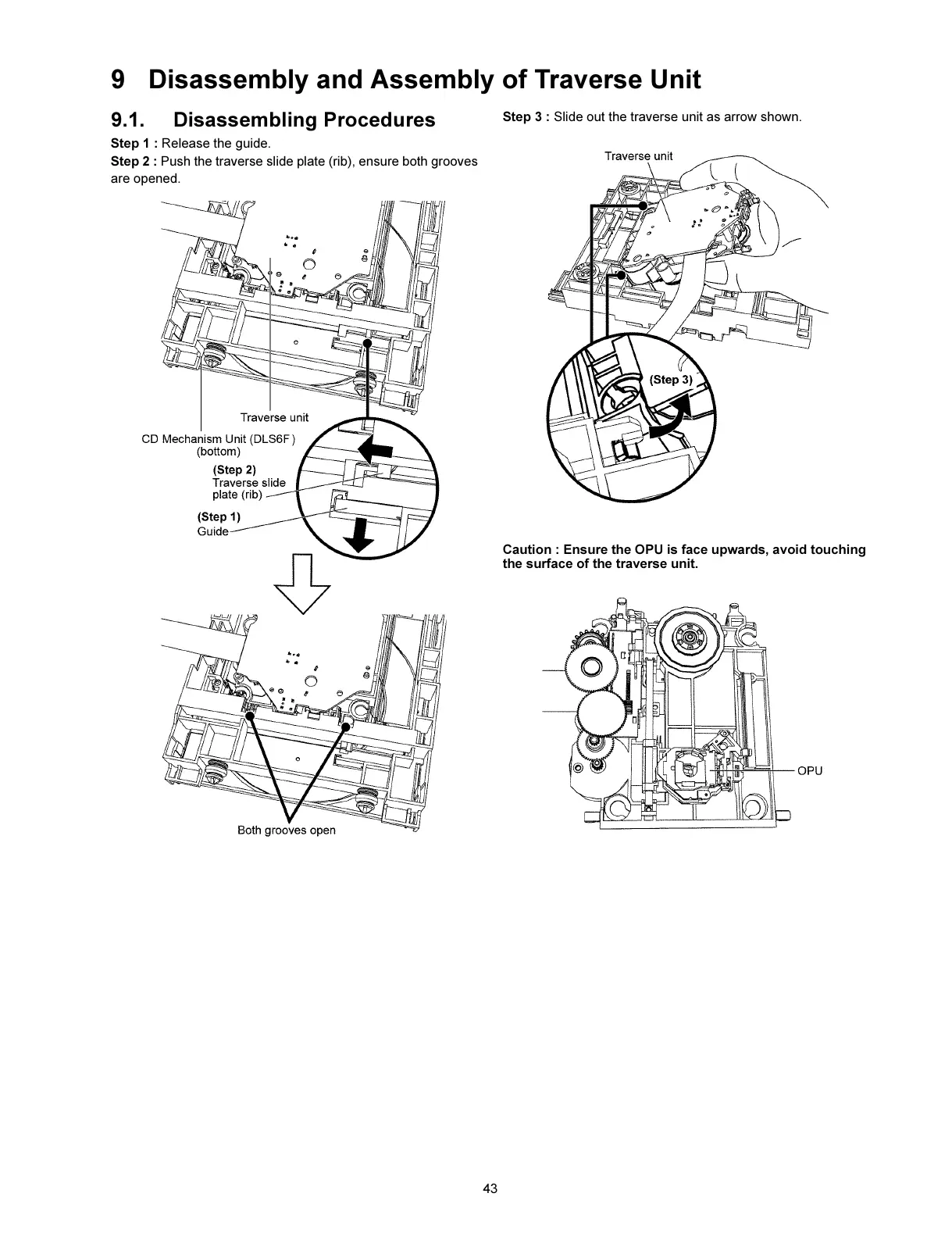 9 Disassembly and Assembly of Traverse Unit

9.1. Disassembling Procedures

Step 1 : Release the guide.

Step 2 : Push the traverse slide plate (rib), ensure both grooves are opened.

Traverse unit

CD Mechanism Unit (DLS6F) (bottom)

(Step 2) Traverse slide plate (rib)

(Step 1) Guide

Both grooves open

Step 3 : Slide out the traverse unit as arrow shown.

Traverse unit

(Step 3)

Caution : Ensure the OPU is face upwards, avoid touching the surface of the traverse unit.

OPU

43