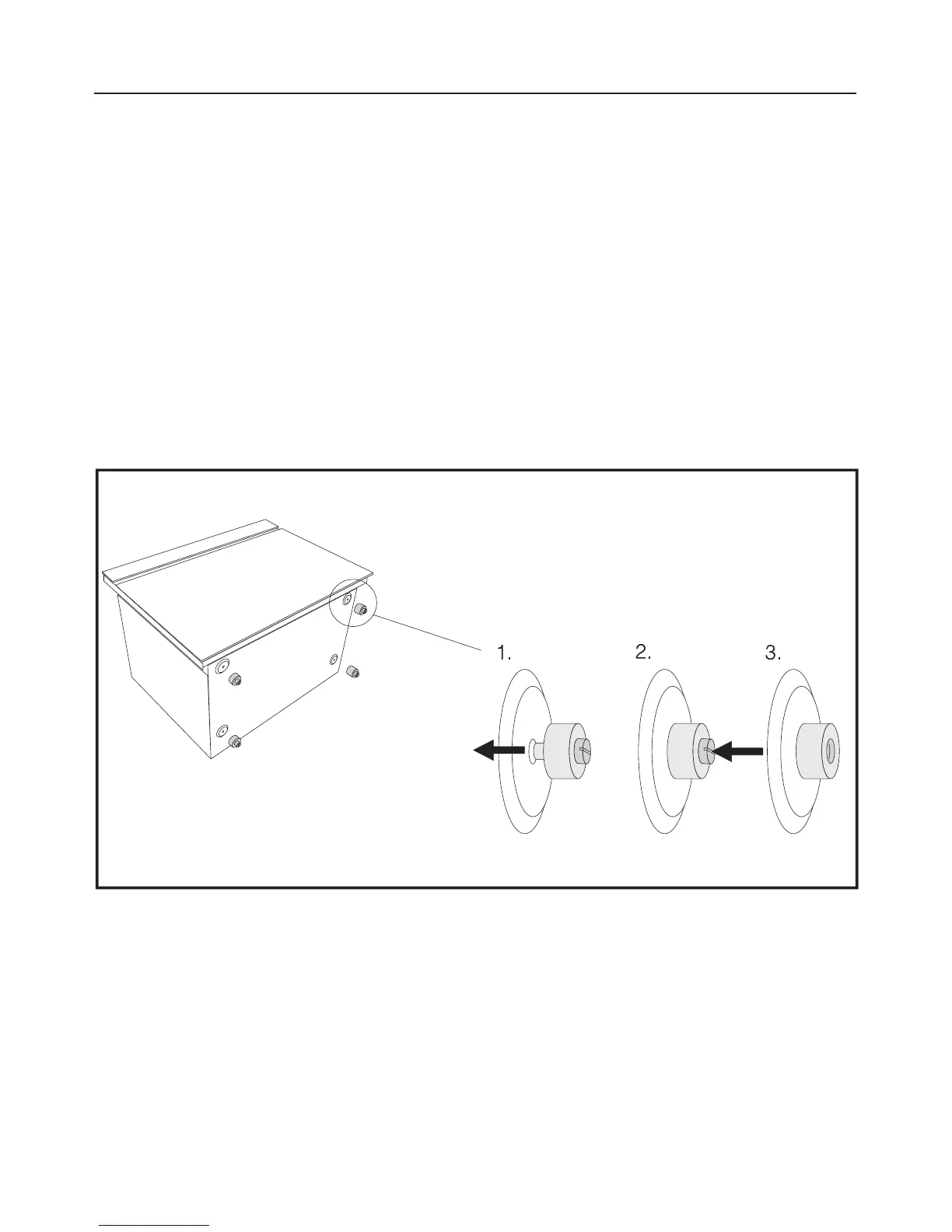 1.

2.

3.