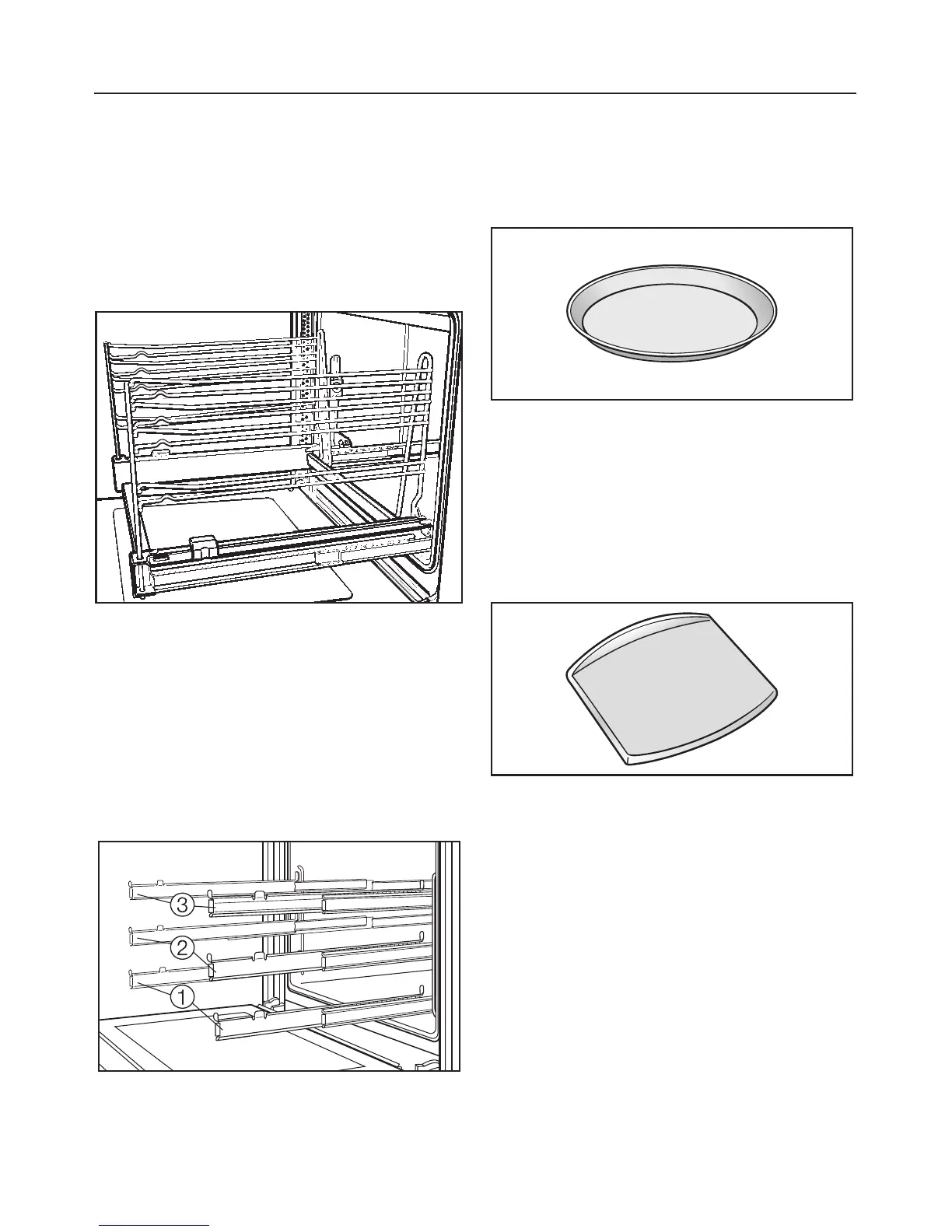 3

2

1