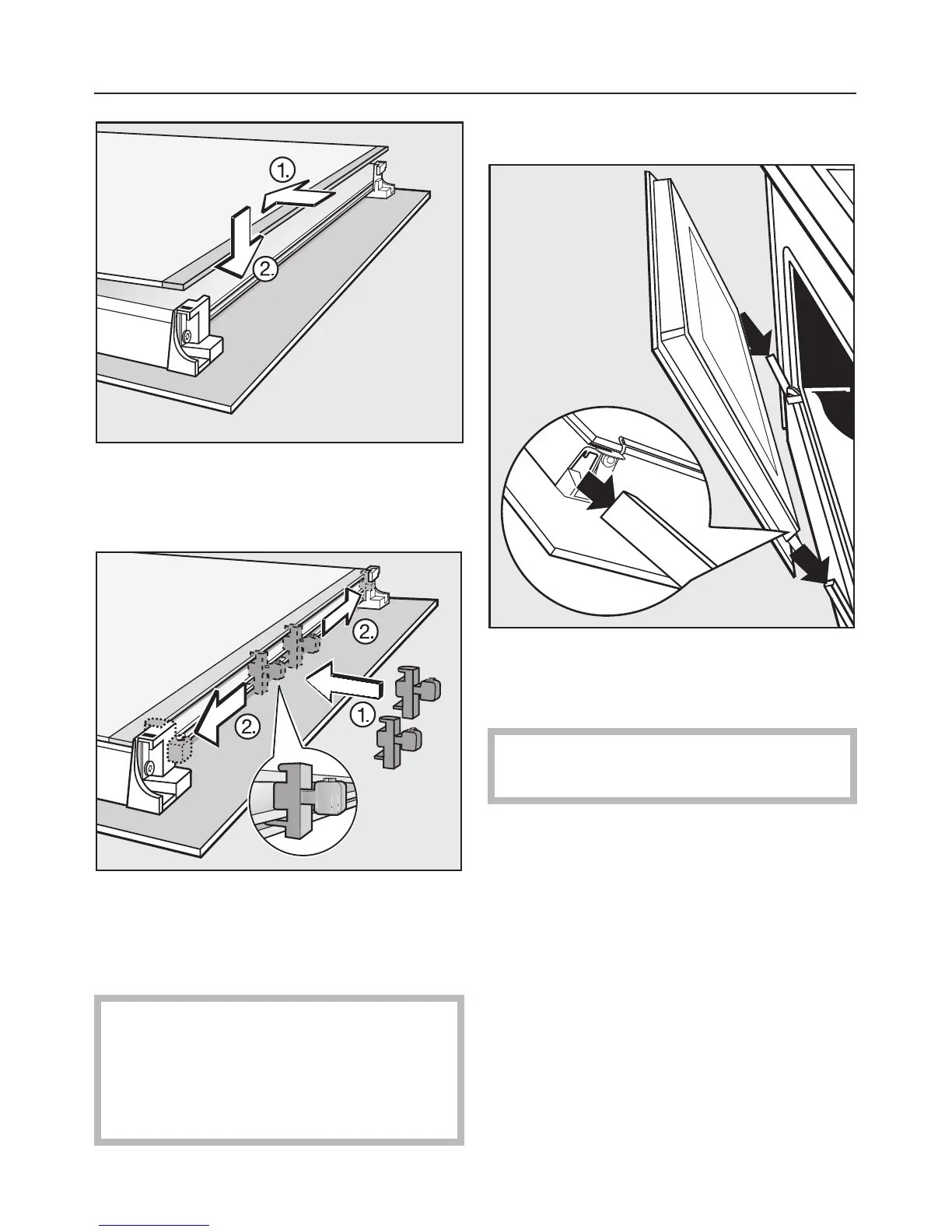 1.

2.

2.

2.

1.