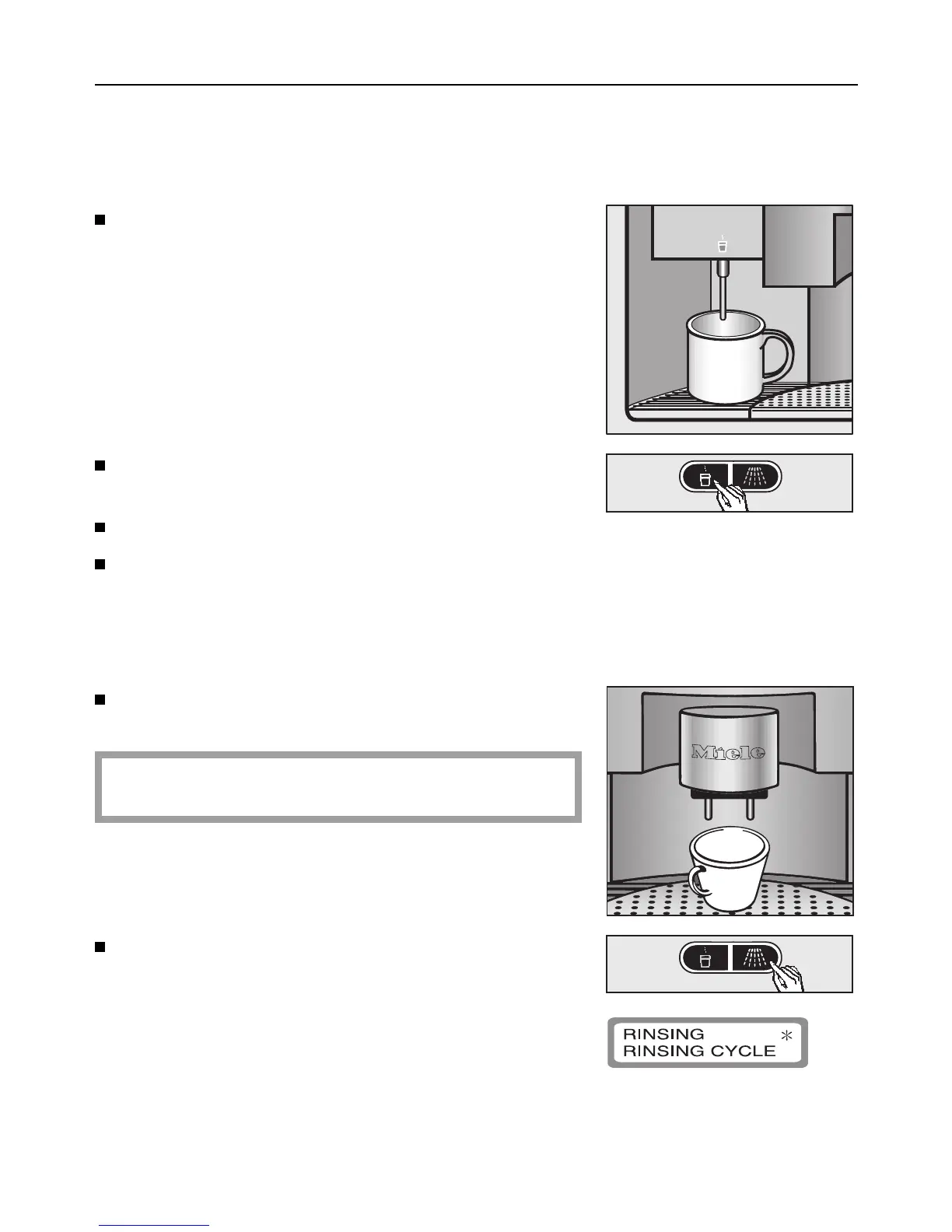 Miele

RINSING *
RINSING CYCLE