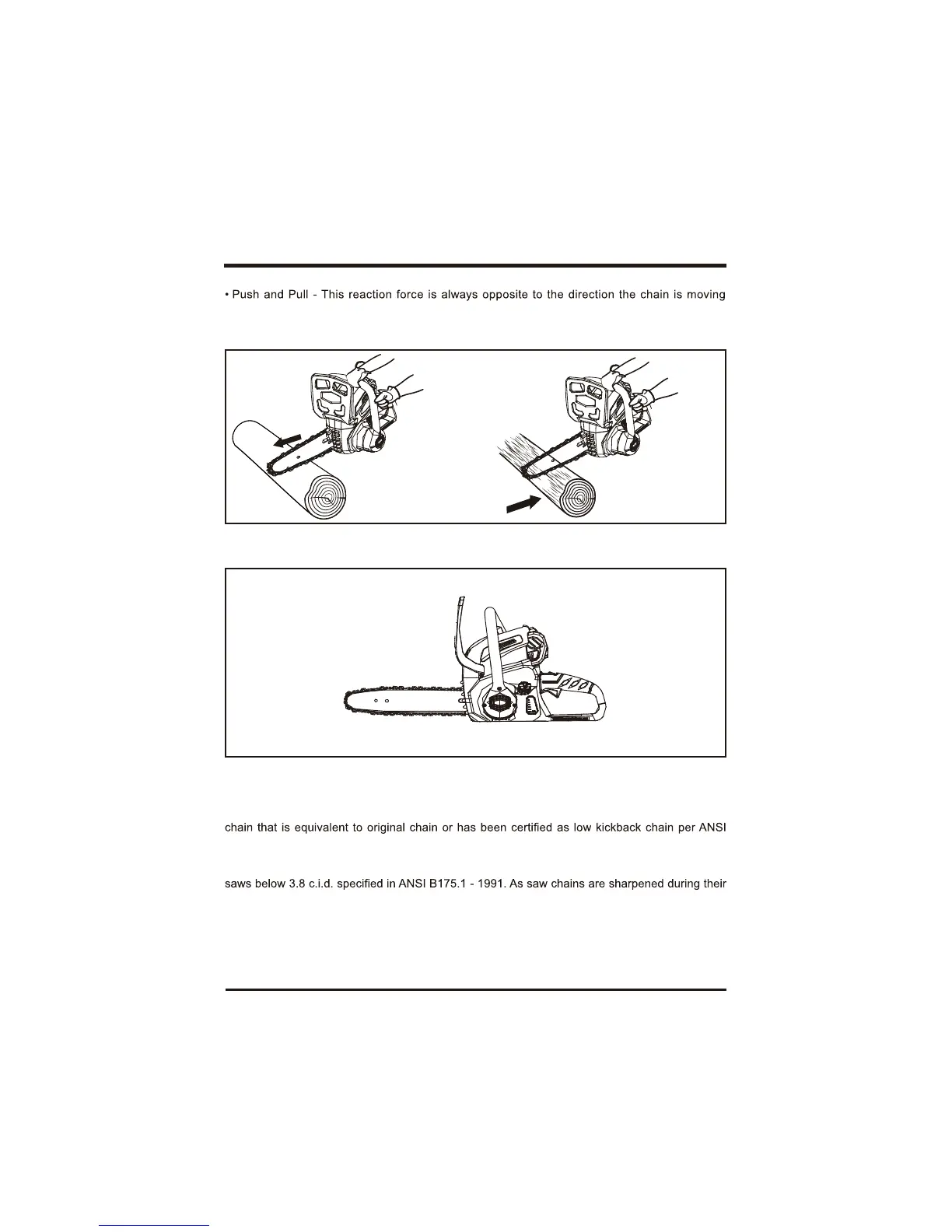 • Push and Pull - This reaction force is always opposite to the direction the chain is moving

chain that is equivalent to original chain or has been certified as low kickback chain per ANSI

saws below 3.8 c.i.d. specified in ANSI B175.1 - 1991. As saw chains are sharpened during their