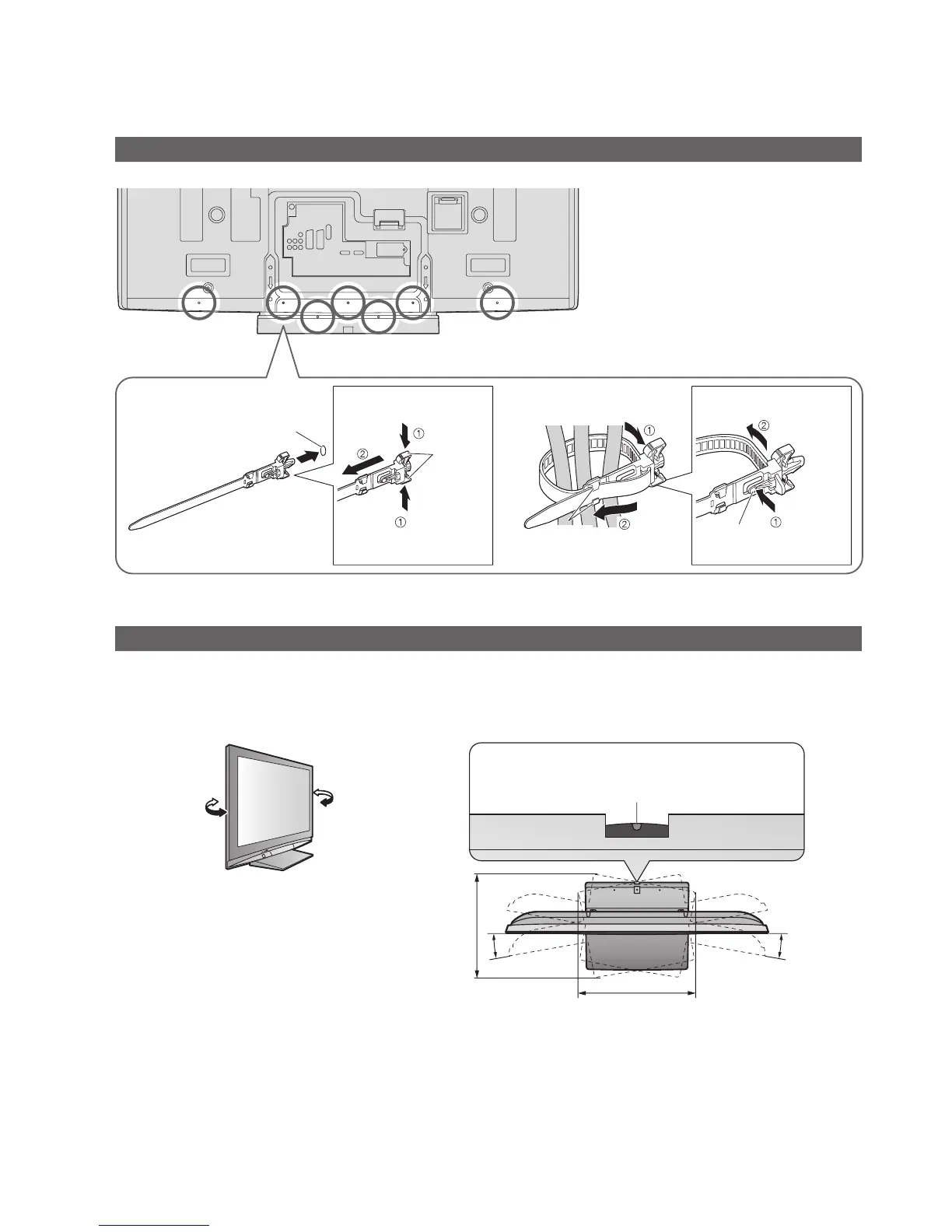 ①
②
①

①
②
②
①