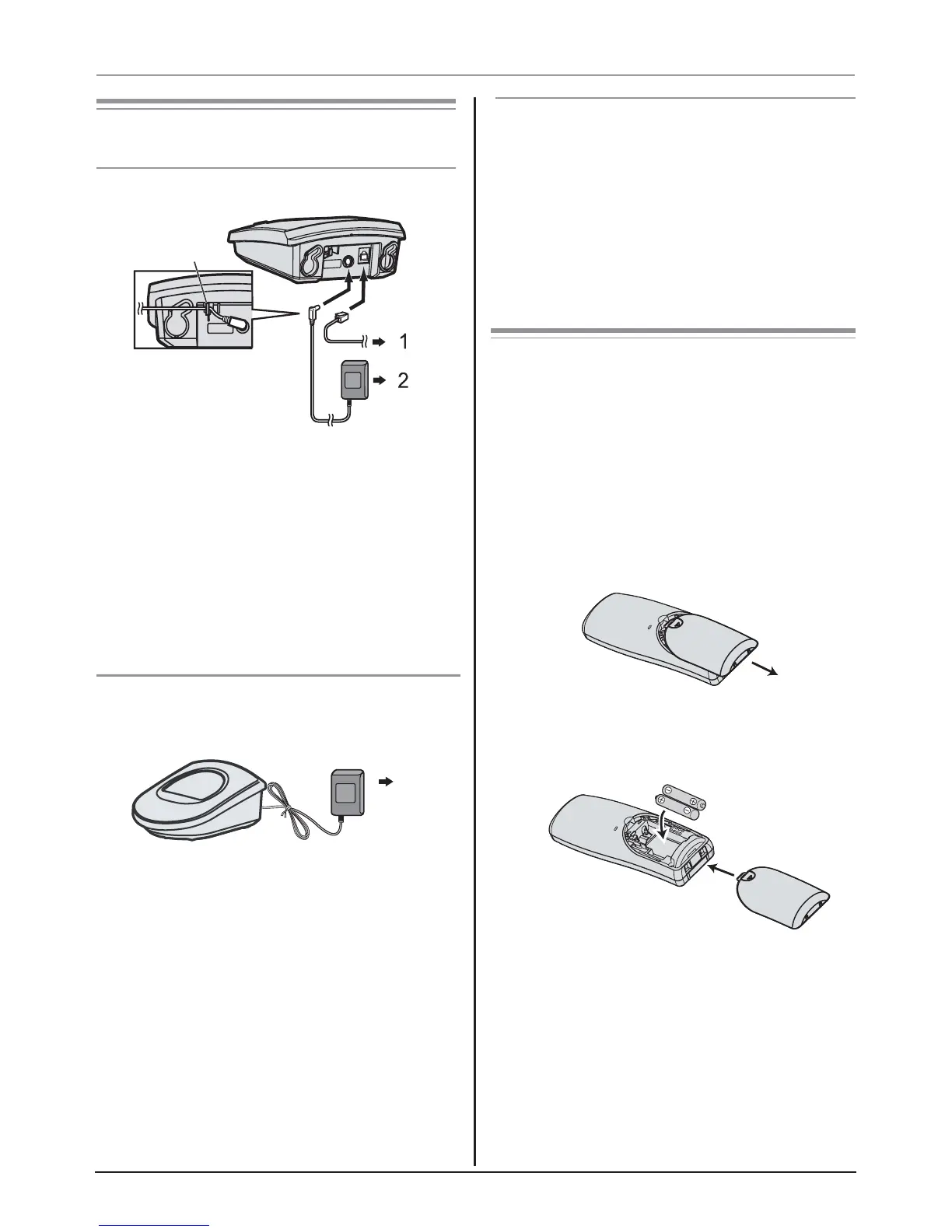 1

2