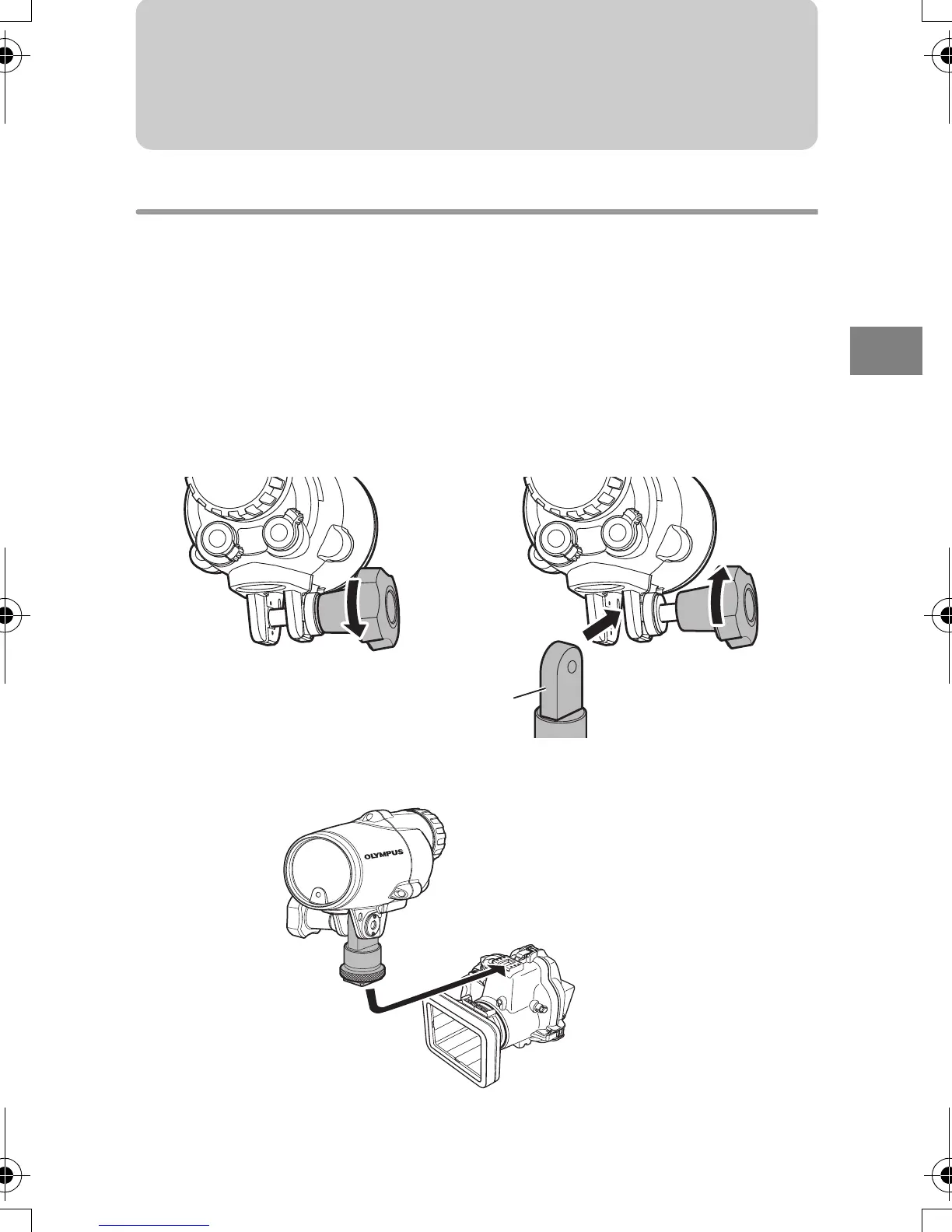 OLYMPUS