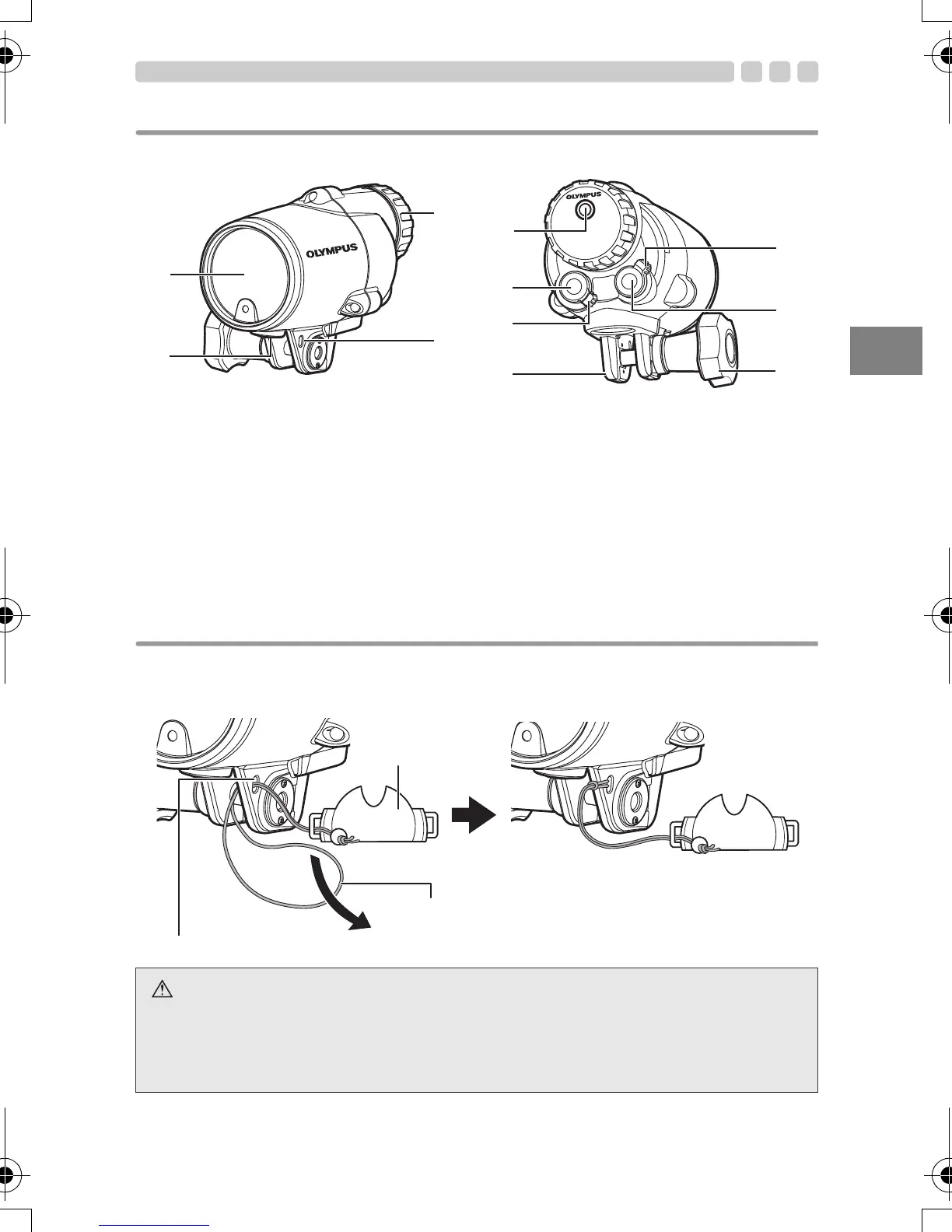 OLYMPUS

OLYMPUS