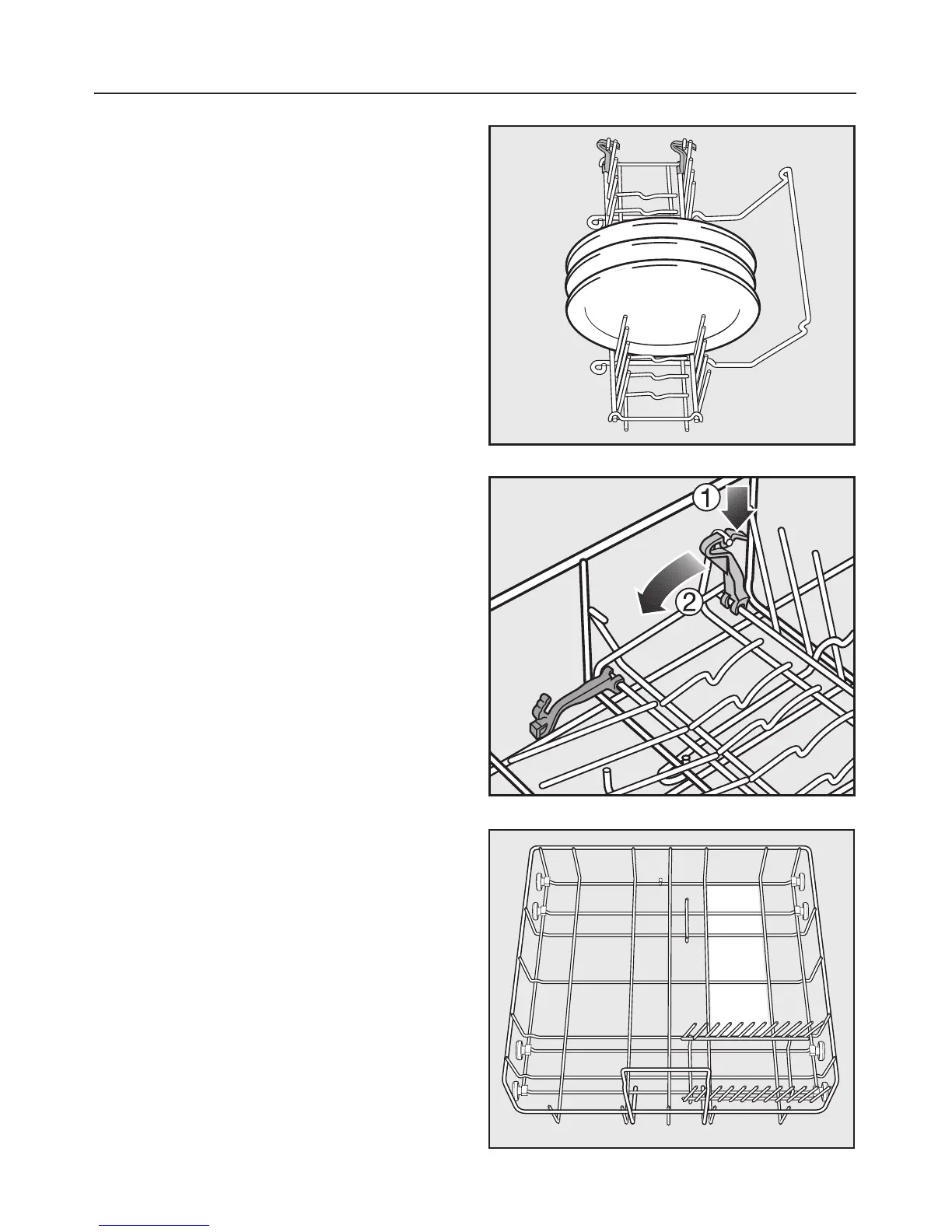 1

2