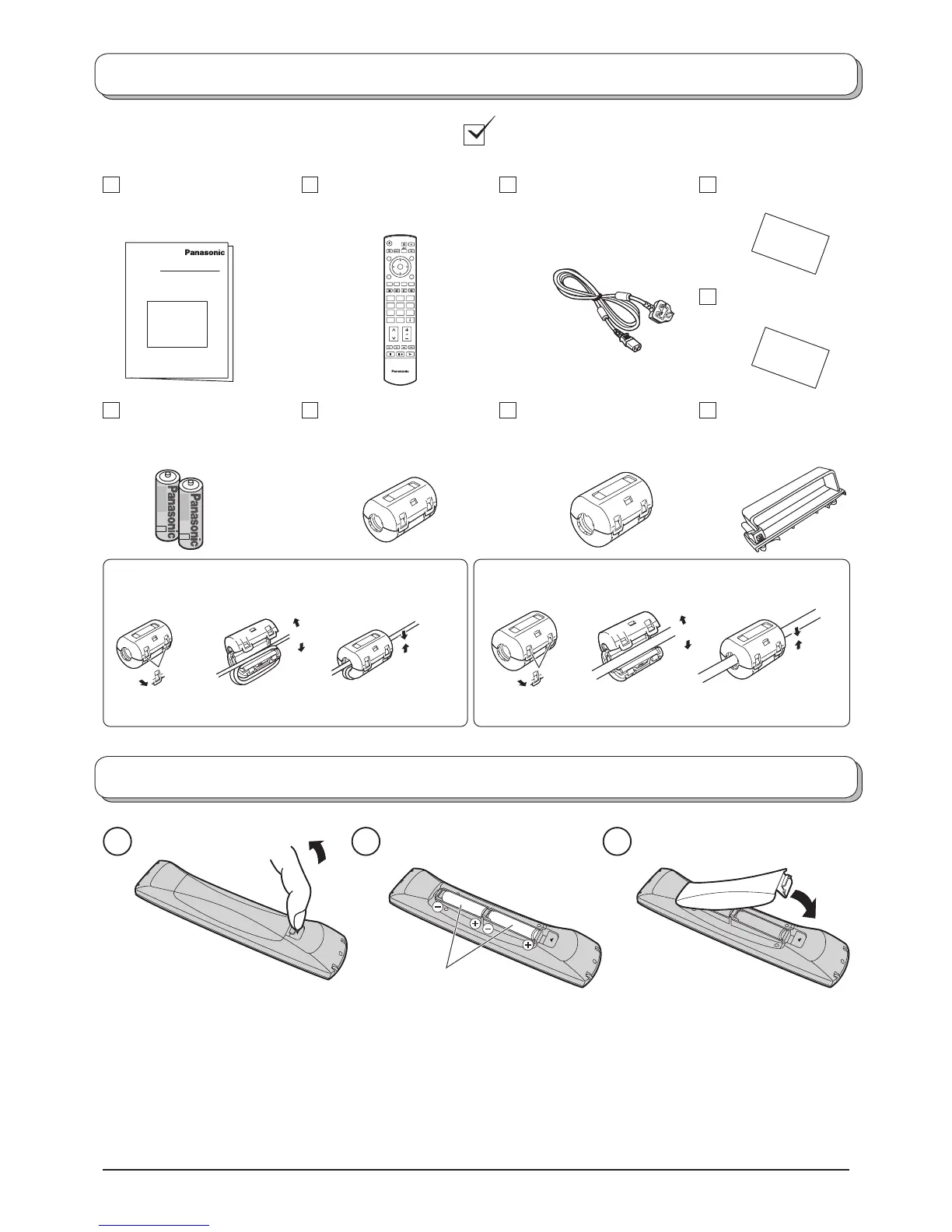 Panasonic

Panasonic

Panasonic

Panasonic