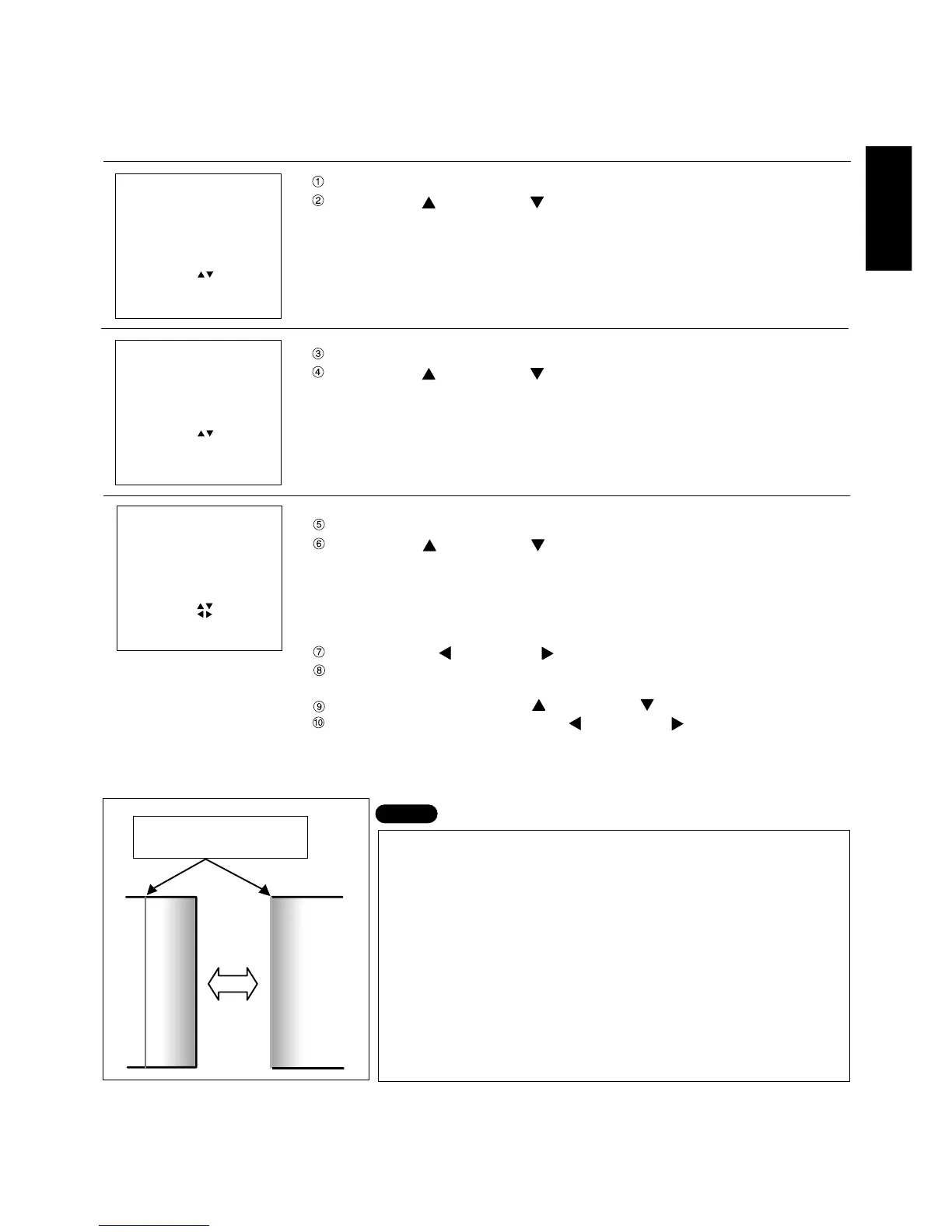 ①
② ▲ ▼

▲▼

③
④ ▲ ▼

▲▼

⑤
⑥ ▲ ▼

▲▼
◀▶

⑦ ◀ ▶
⑧

⑨ ▲ ▼
⑩ ◀ ▶