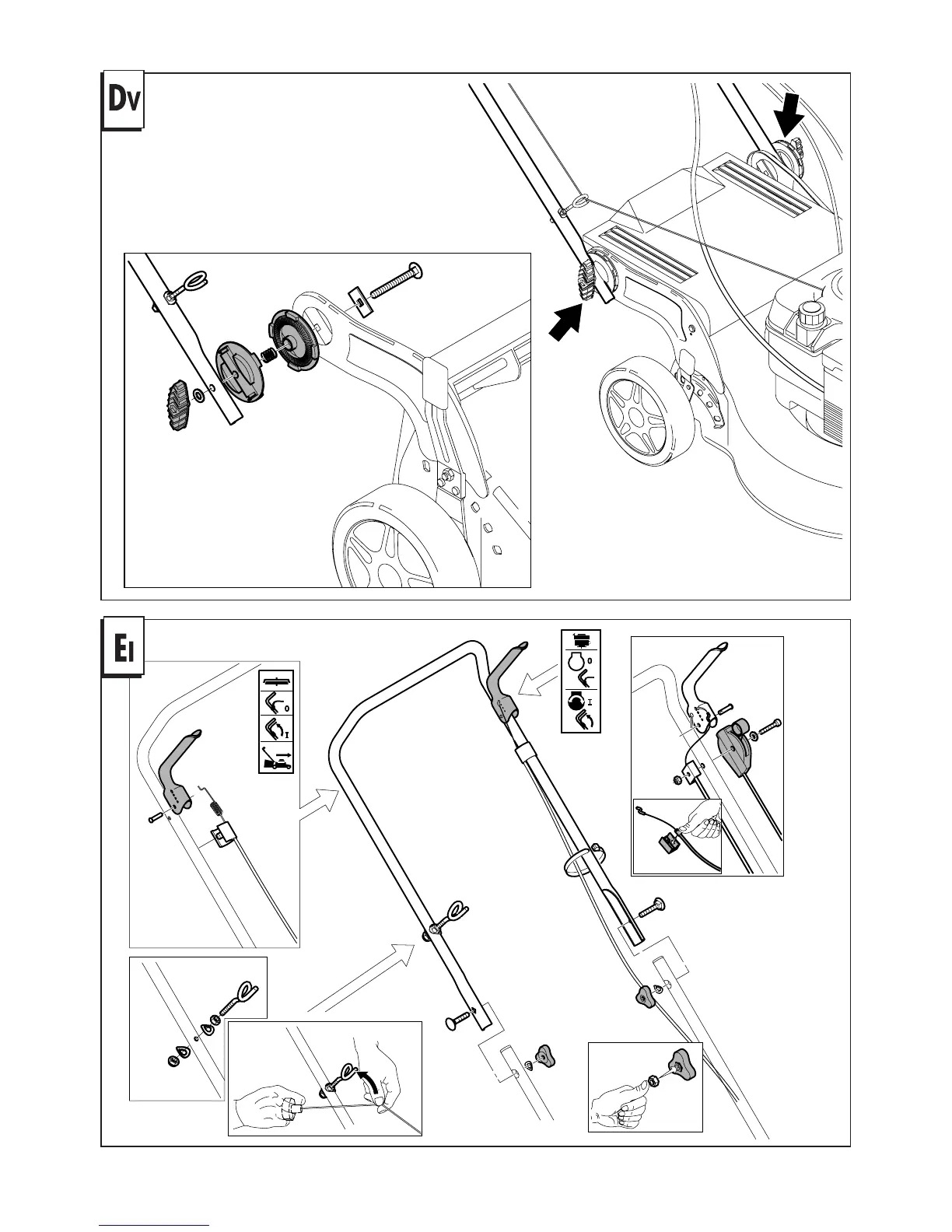 DV

EI

0

I

0

I