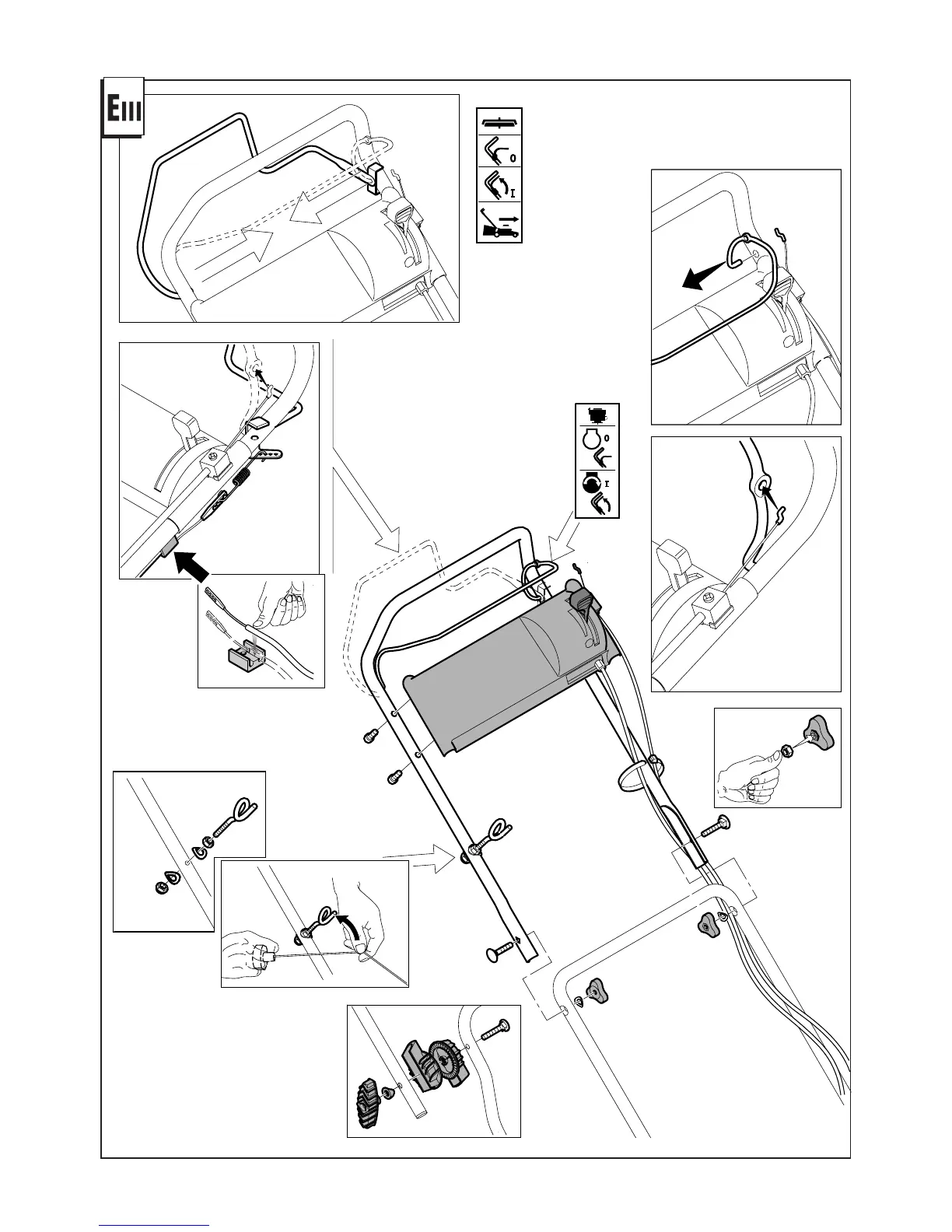 EIII

0

I

0

I