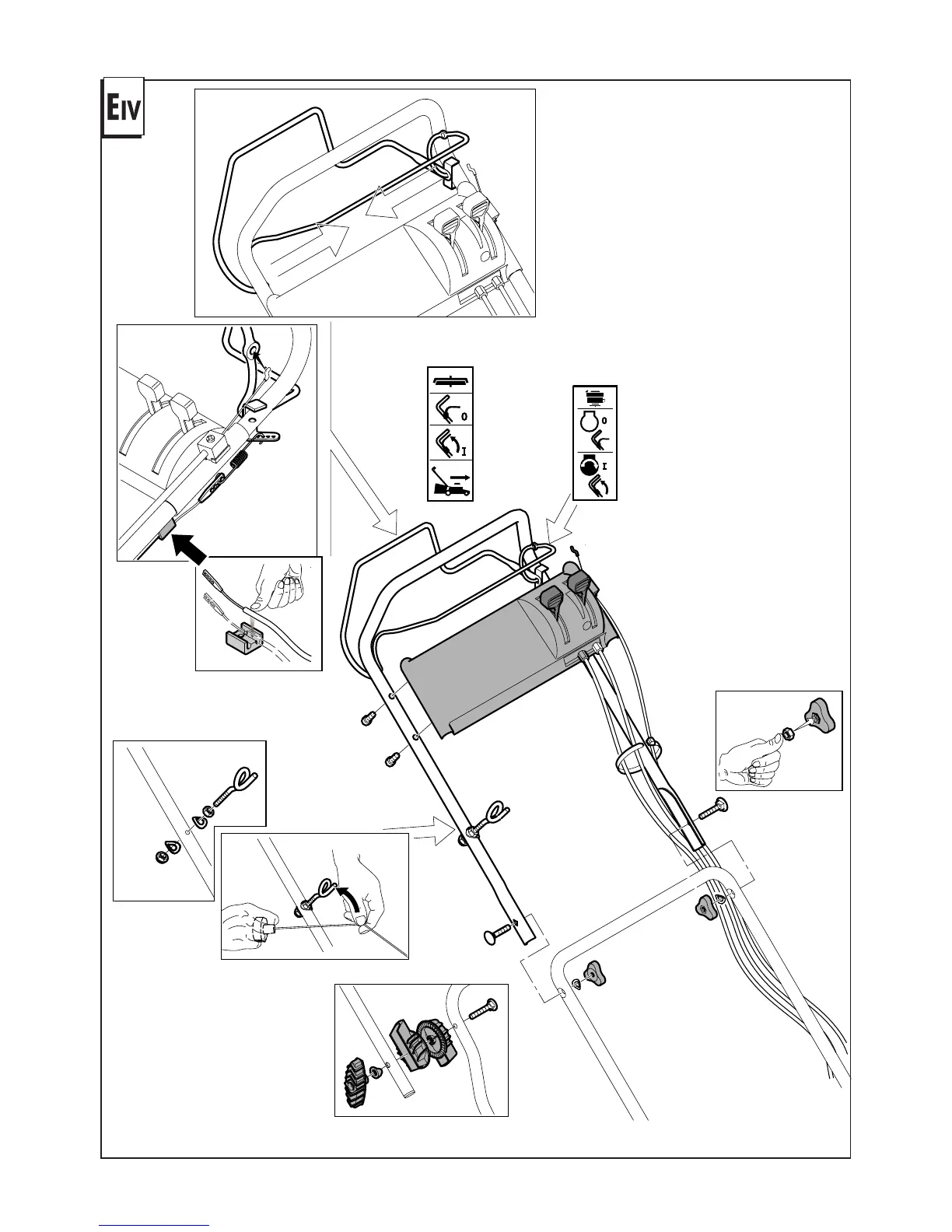 EIV

0

I

0

I