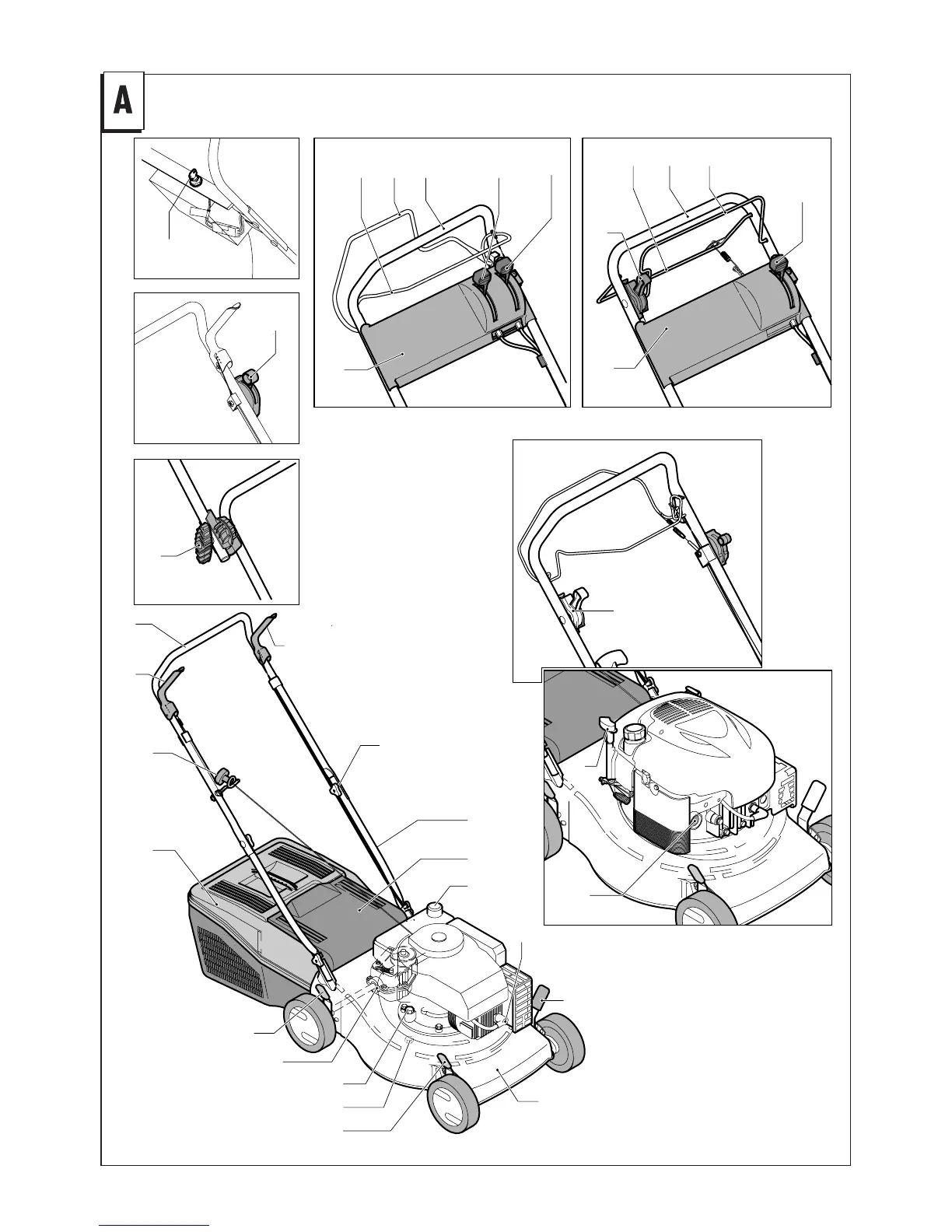 A