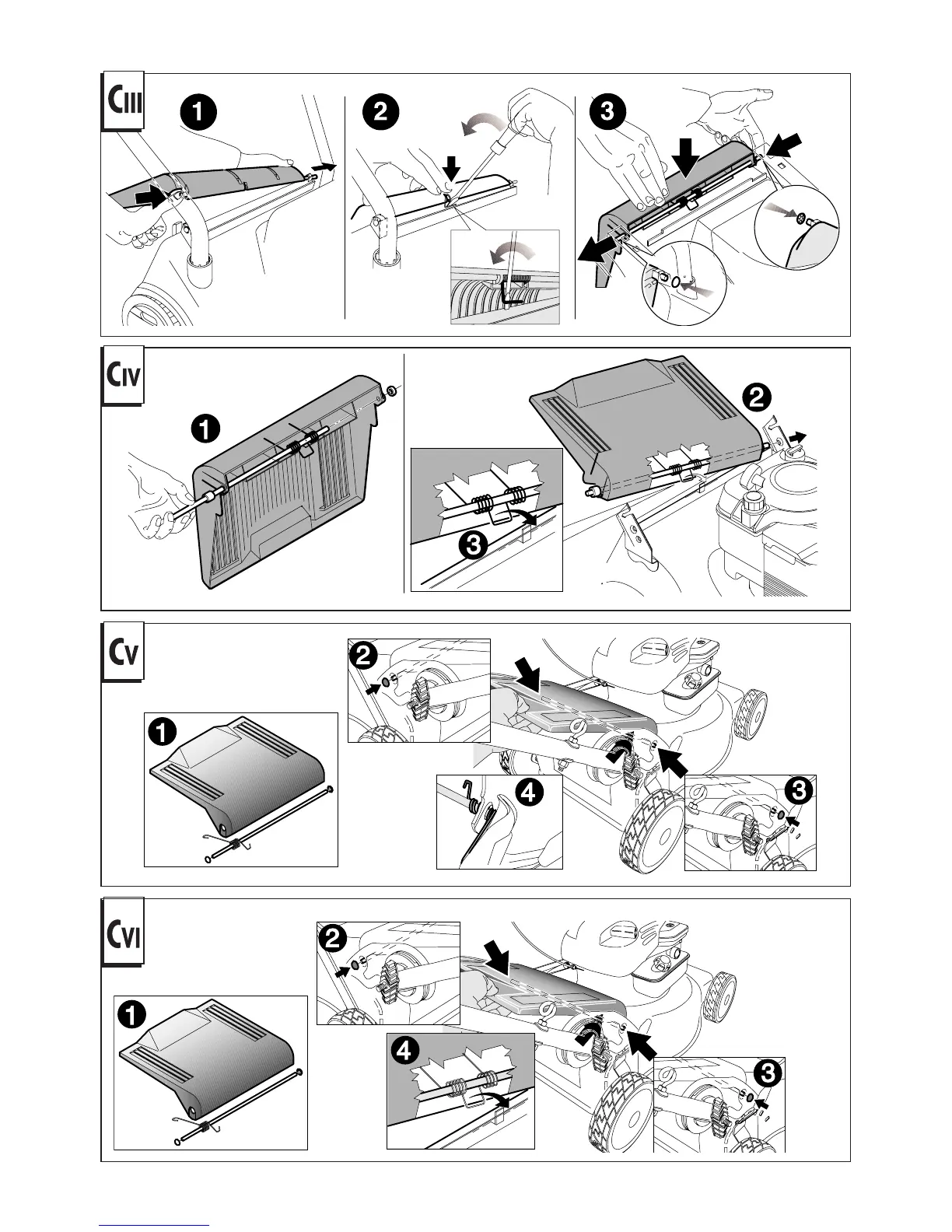 CIII
1
2
3

CIV
1
2
3

CV
1
2
3
4

CVI
1
2
3
4