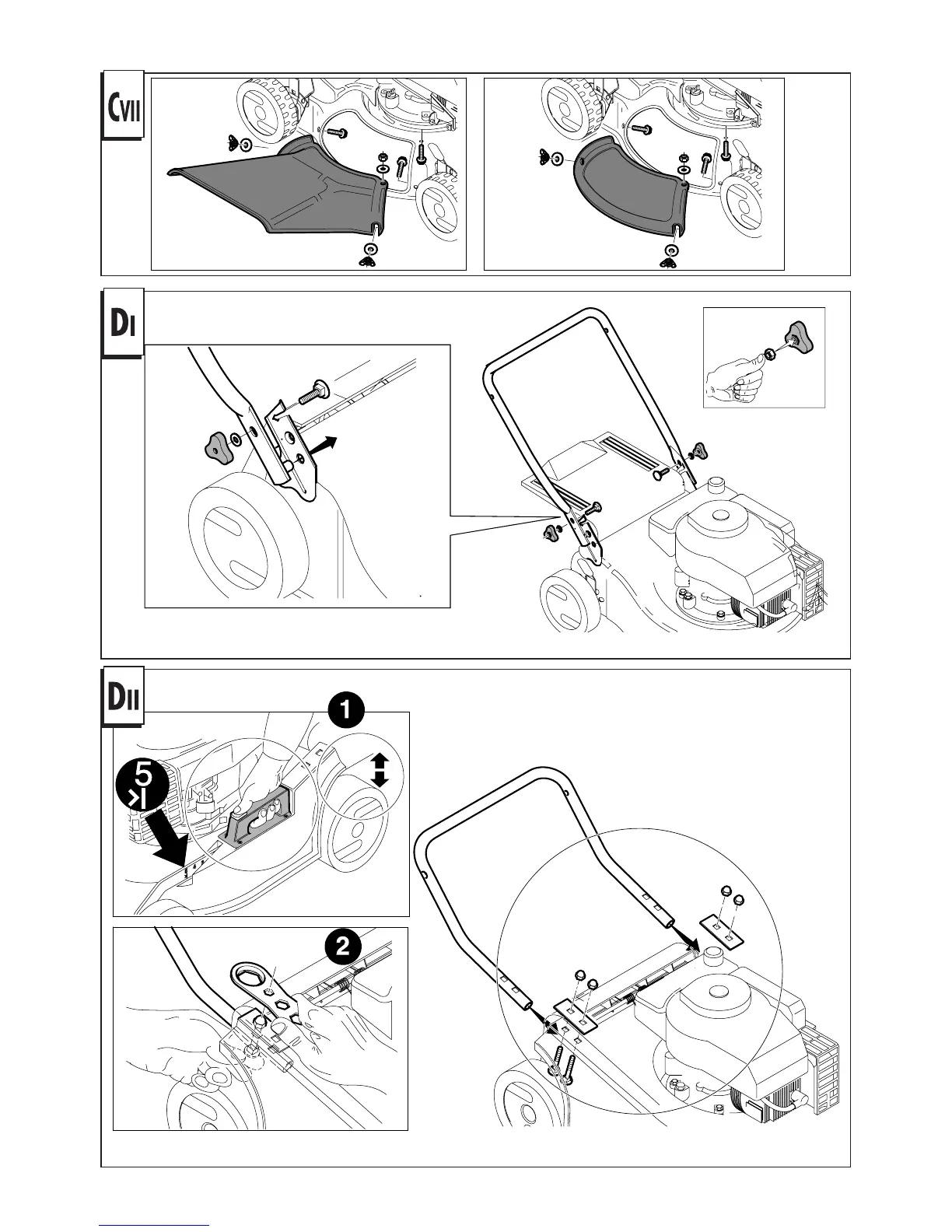 CVII

DI

DII

1

5

2