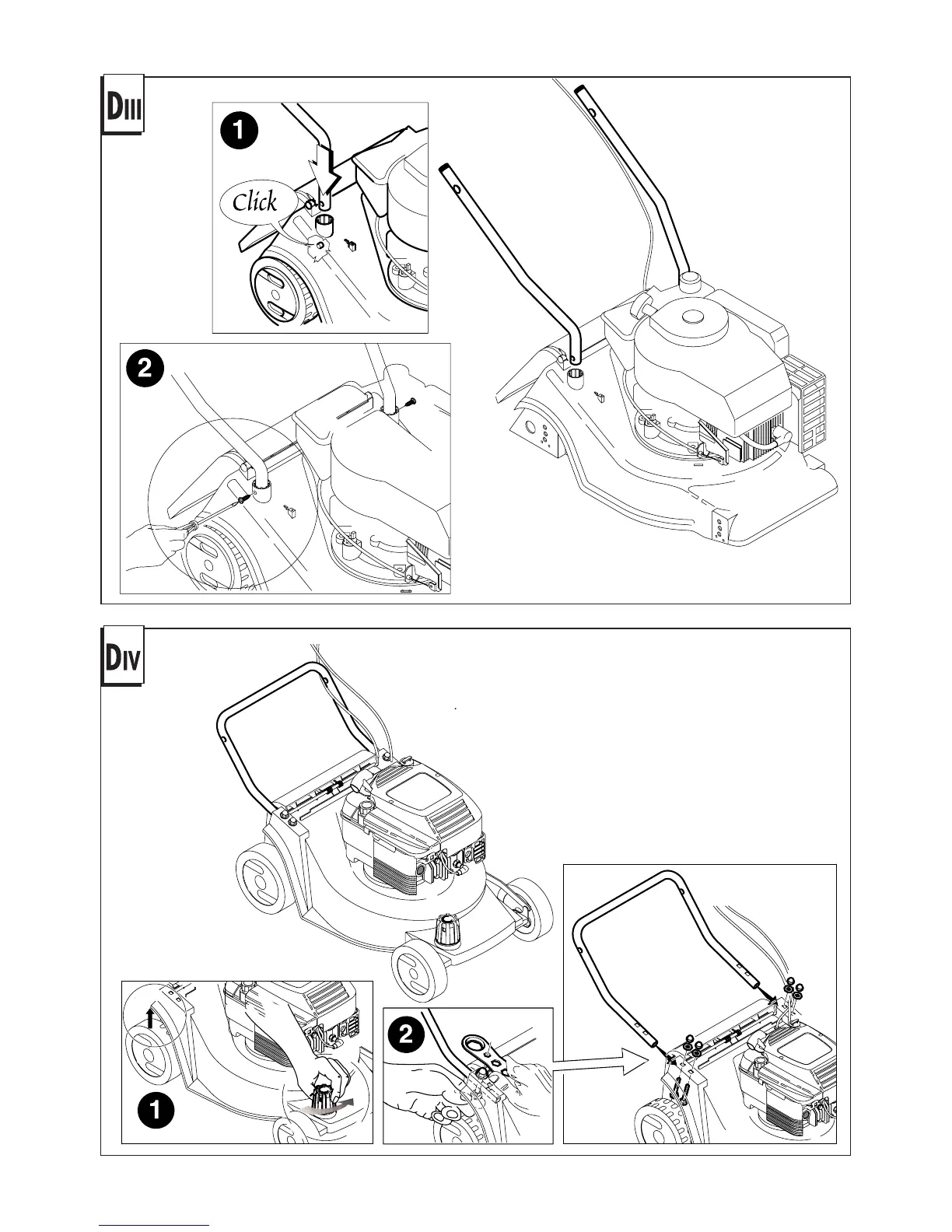 DIII

1

Click

2

DIV

1

2