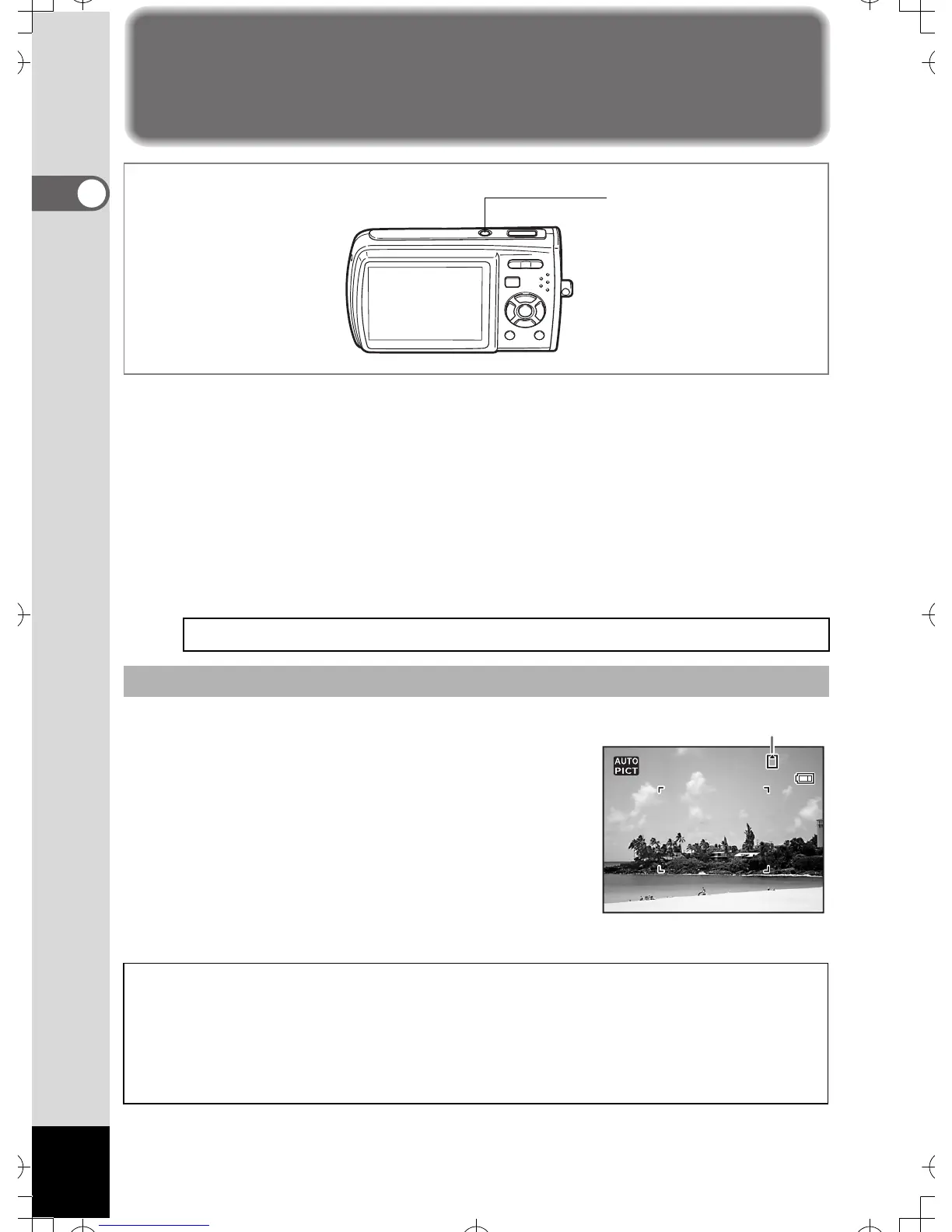 AUTO
PICT