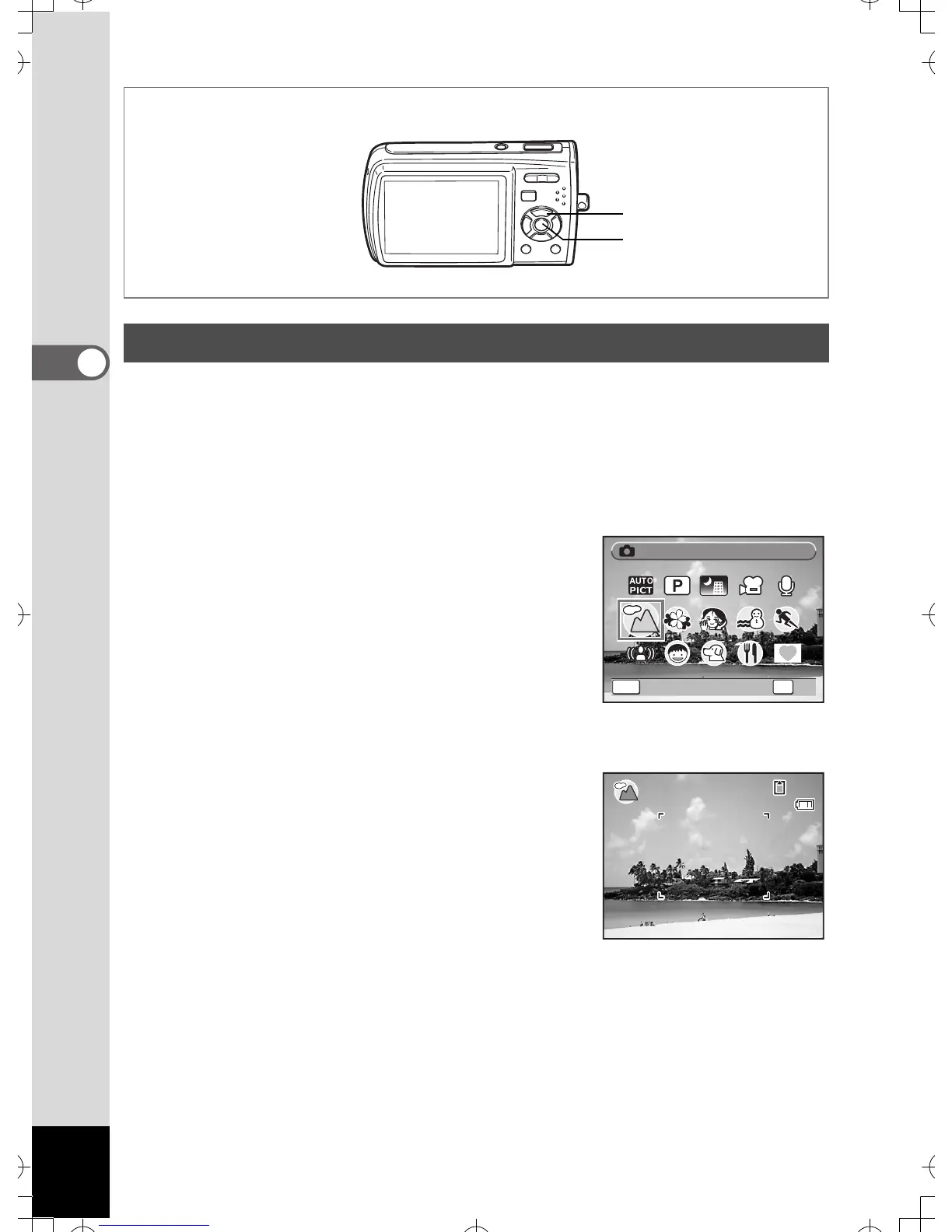 AUTO PICT

P