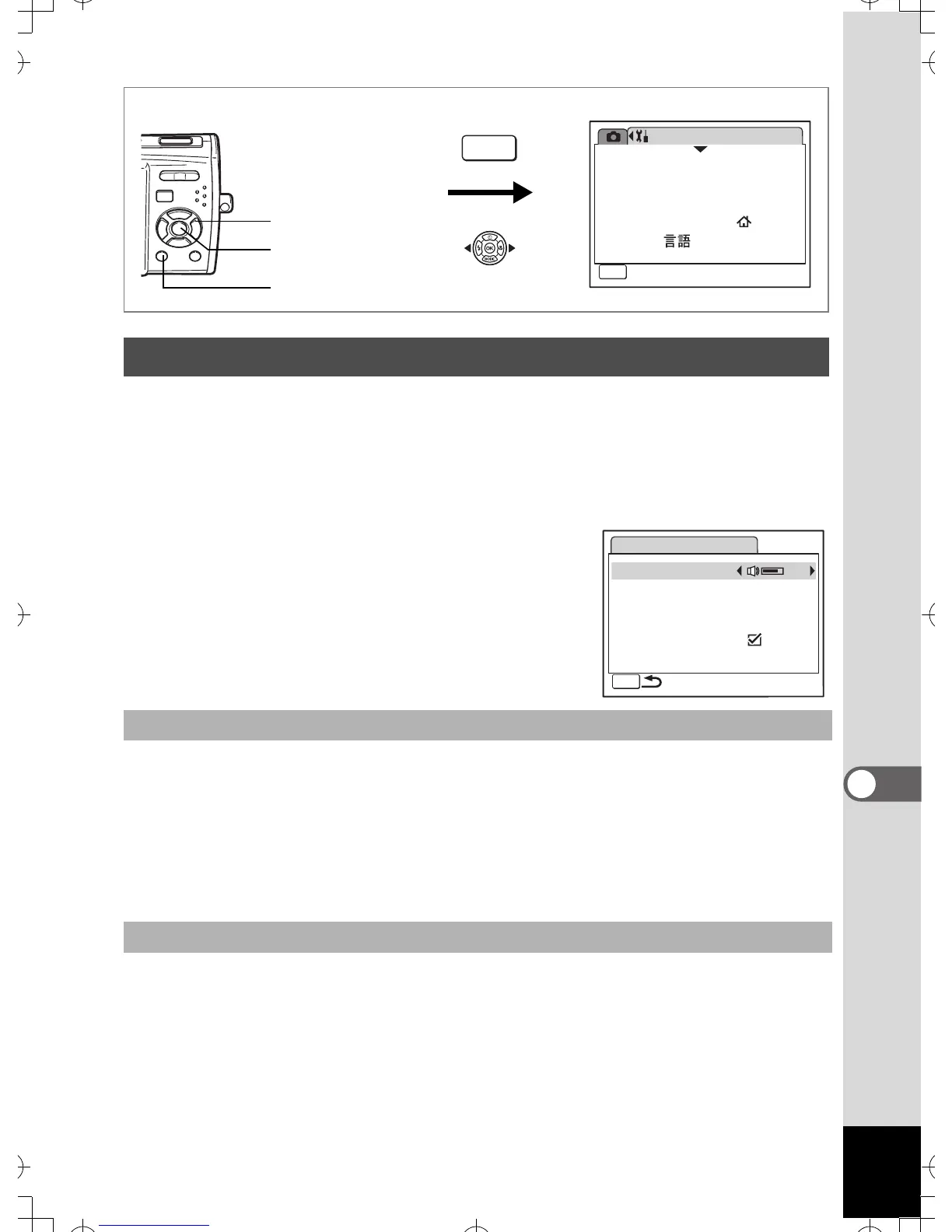 言語